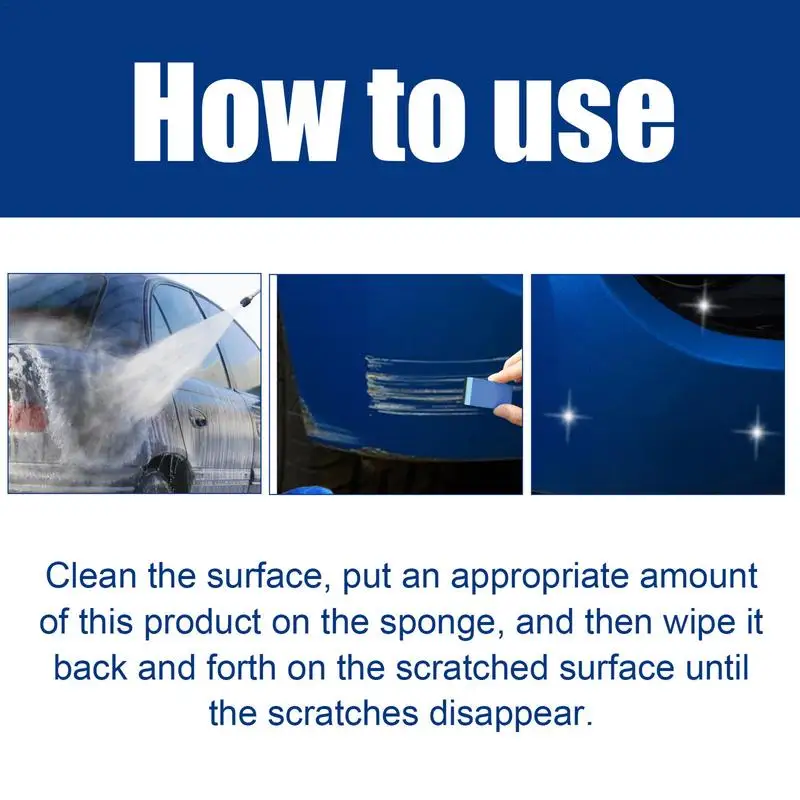 How to use

Clean the surface, put an appropriate amount of this product on the sponge, and then wipe it back and forth on the scratched surface until the scratches disappear.