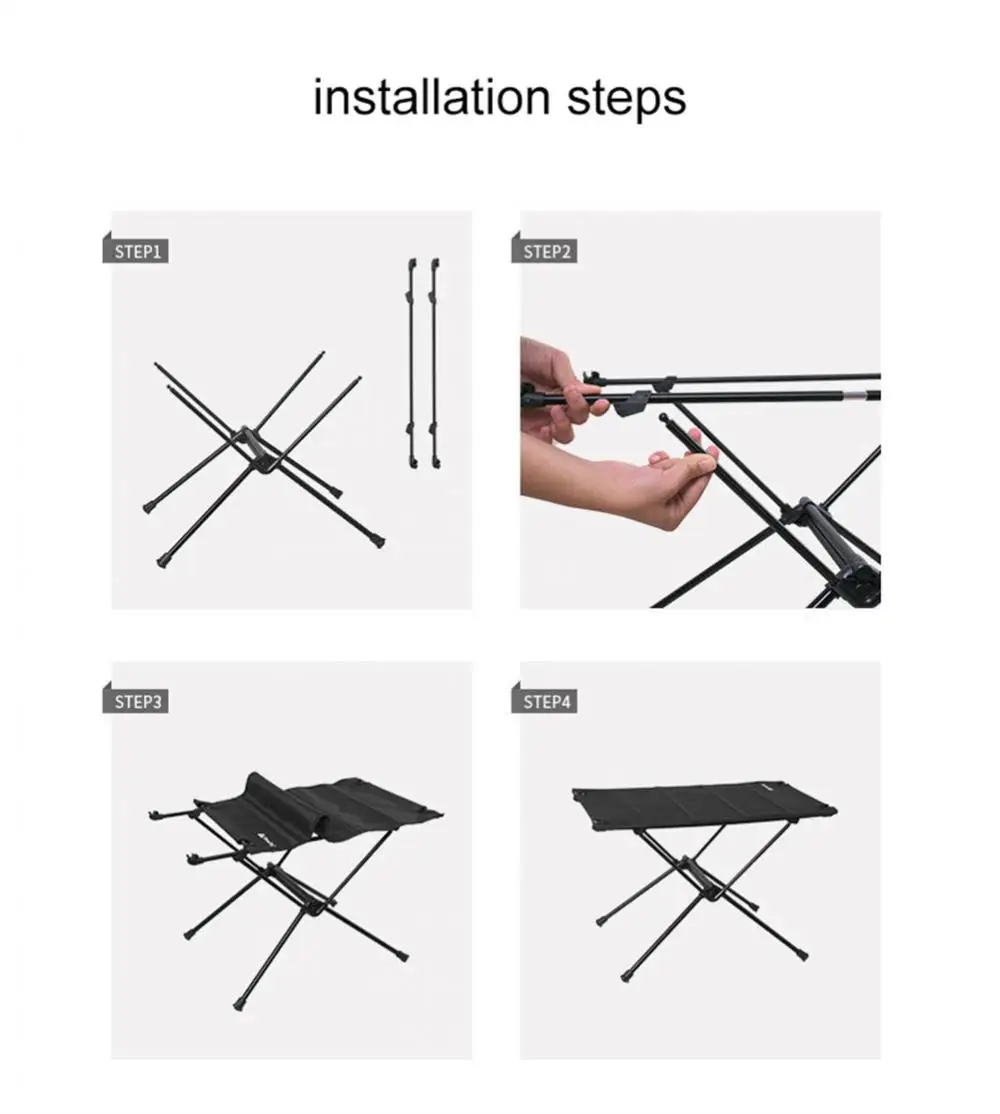 installation steps

STEP1

STEP2

STEP3

STEP4