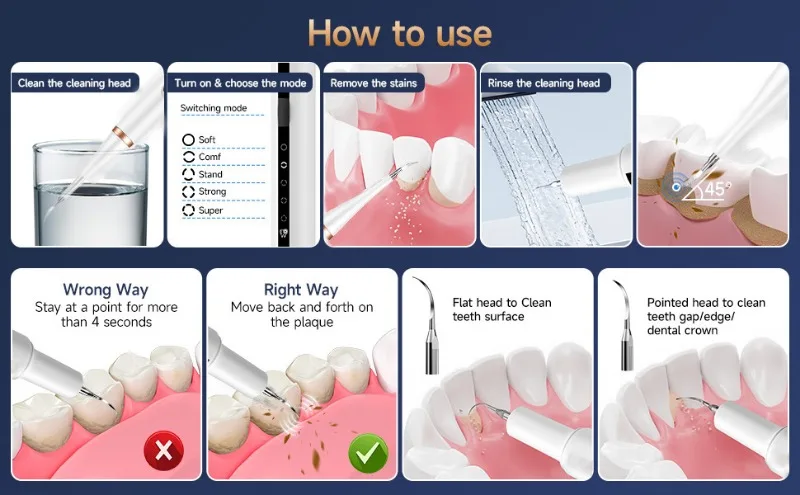 How to use

Clean the cleaning head

Turn on & choose the mode

Switching mode

Soft

Comf

Stand

Strong

Super

Remove the stains

Rinse the cleaning head

45°

Wrong Way
Stay at a point for more than 4 seconds

Right Way
Move back and forth on the plaque

Flat head to Clean teeth surface

Pointed head to clean teeth gap/edge/ dental crown