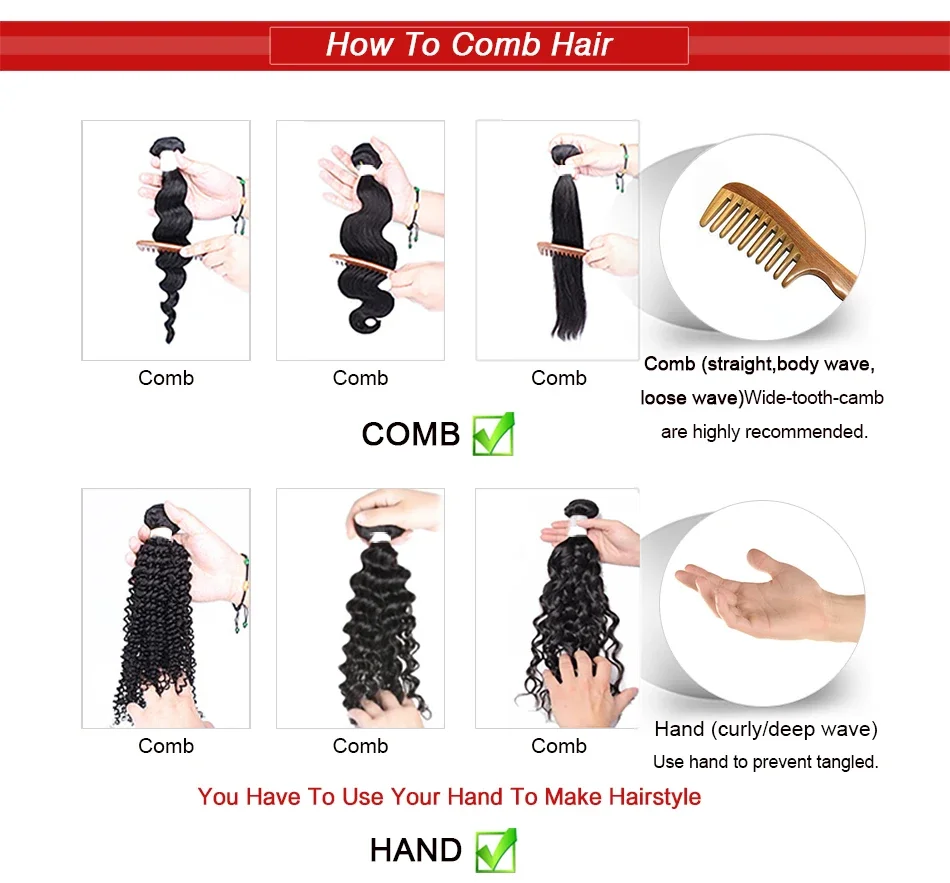 How To Comb Hair

Comb

Comb

Comb

Comb (straight,body wave, loose wave)Wide-tooth-camb are highly recommended.

COMB

Comb

Comb

Comb

Hand (curly/deep wave)
Use hand to prevent tangled.

You Have To Use Your Hand To Make Hairstyle

HAND