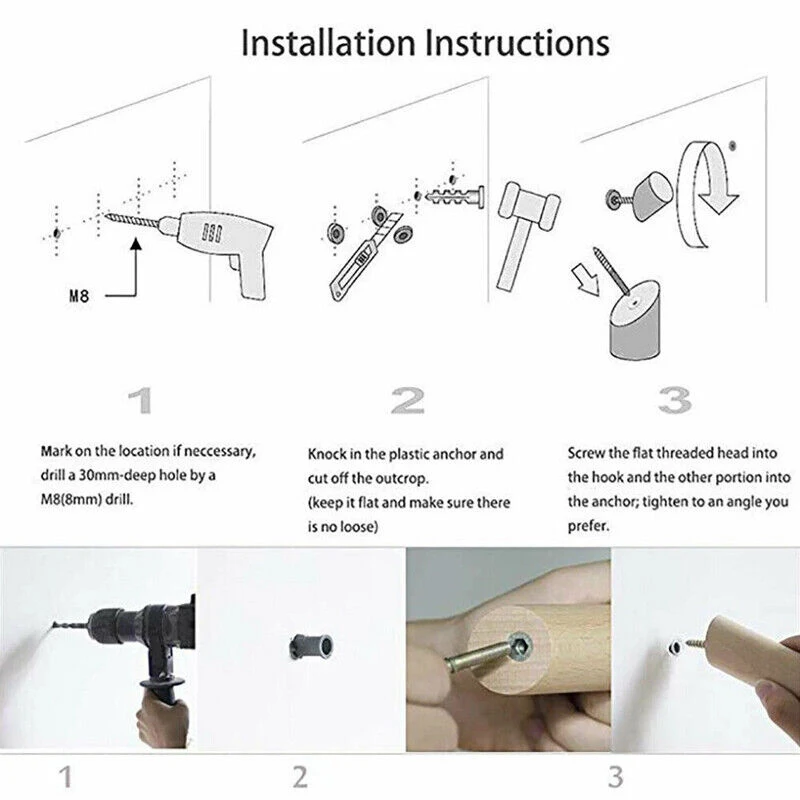 Installation Instructions

M8

1

Mark on the location if neccessary, drill a 30mm-deep hole by a M8(8mm) drill.

2

Knock in the plastic anchor and cut off the outcrop.
(keep it flat and make sure there is no loose)

3

Screw the flat threaded head into the hook and the other portion into the anchor; tighten to an angle you prefer.

1

2

3