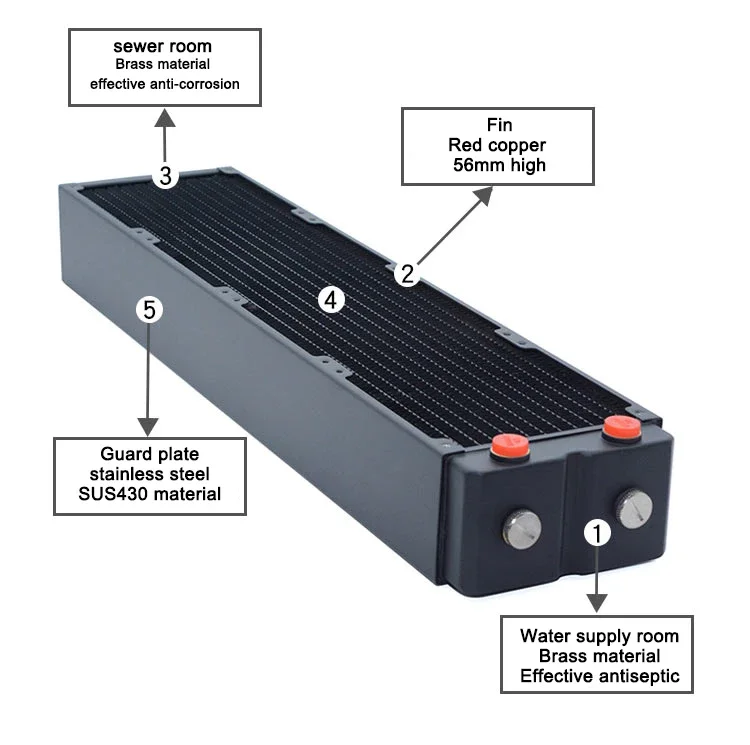 sewer room
Brass material
effective anti-corrosion

3

Fin
Red copper
56mm high

2

4

5

Guard plate
stainless steel
SUS430 material

1

Water supply room
Brass material
Effective antiseptic