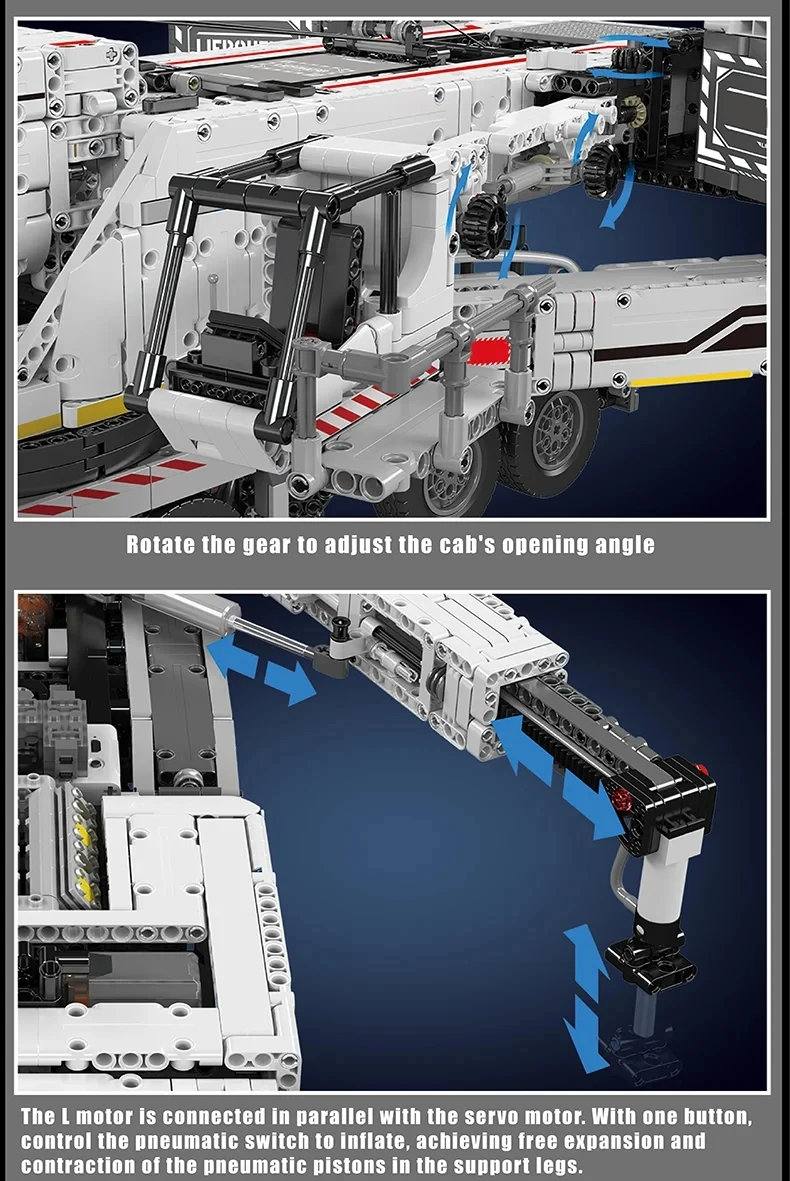 Rotate the gear to adjust the cab's opening angle

The L motor is connected in parallel with the servo motor. With one button, control the pneumatic switch to inflate, achieving free expansion and contraction of the pneumatic pistons in the support legs.