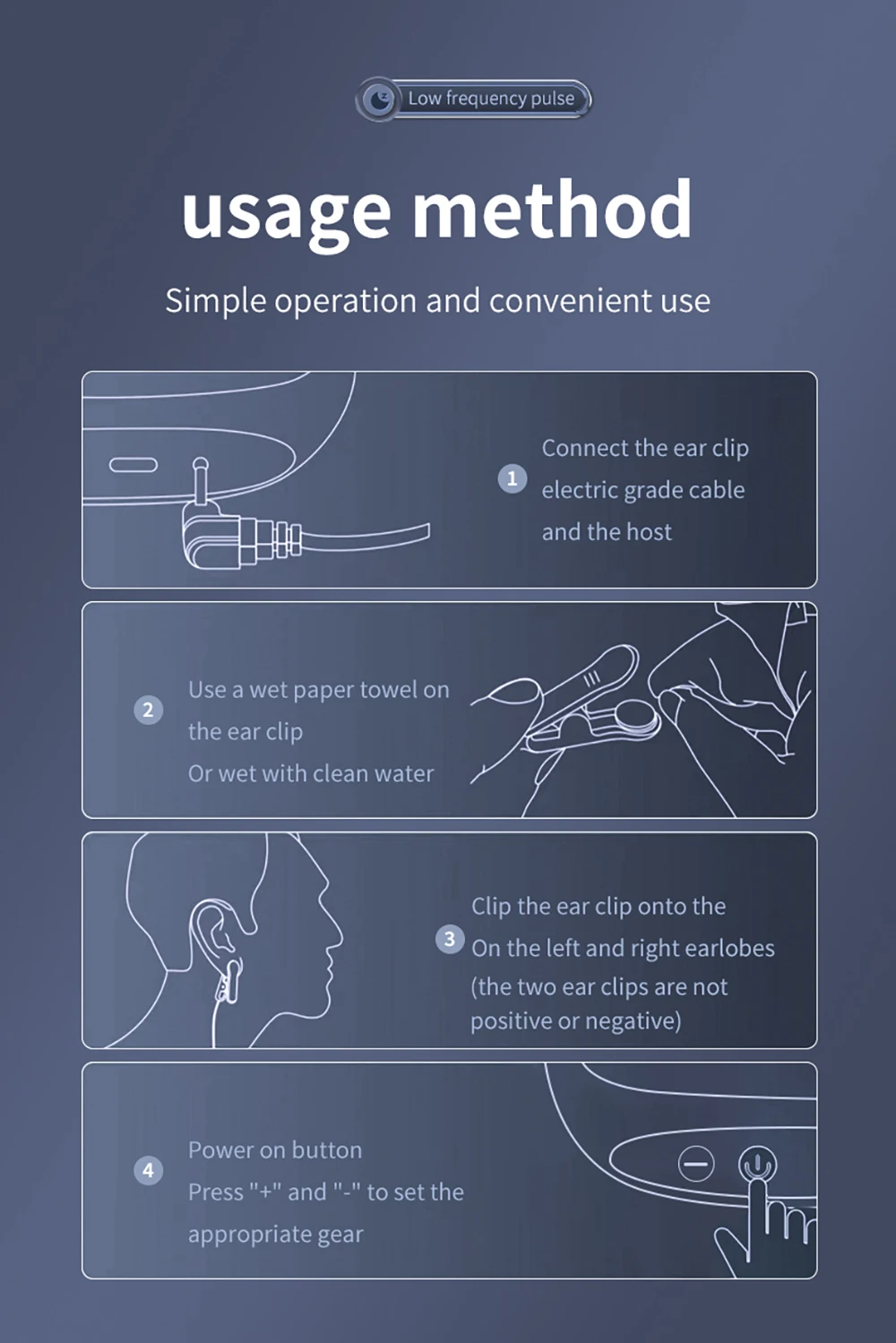 Low frequency pulse

usage method

Simple operation and convenient use

1 Connect the ear clip electric grade cable and the host

2 Use a wet paper towel on the ear clip
Or wet with clean water

3 Clip the ear clip onto the
On the left and right earlobes
(the two ear clips are not positive or negative)

4 Power on button
Press "+" and "-" to set the appropriate gear