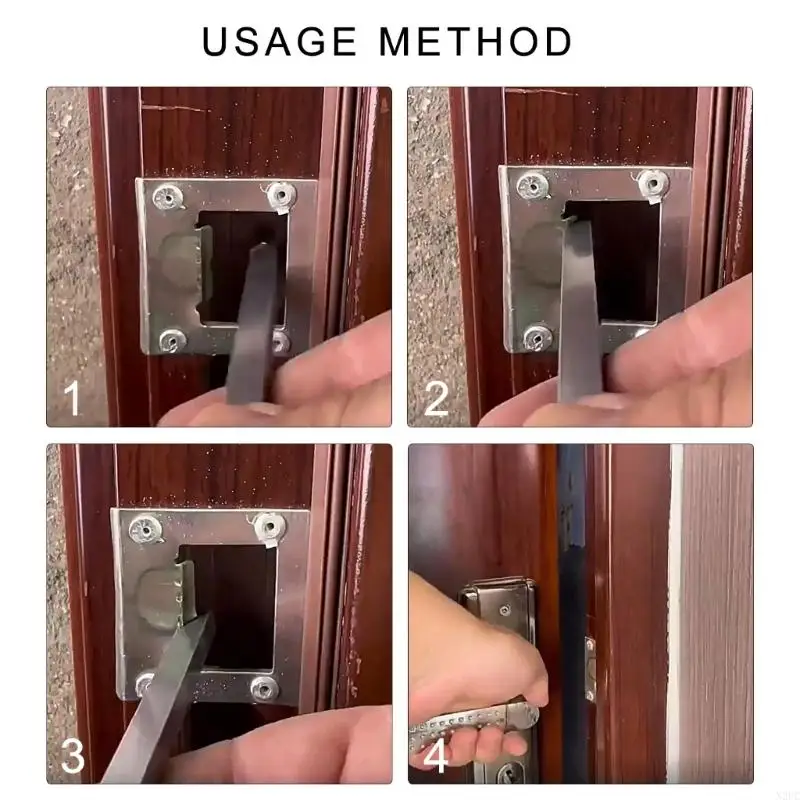 USAGE METHOD

1

2

3

4