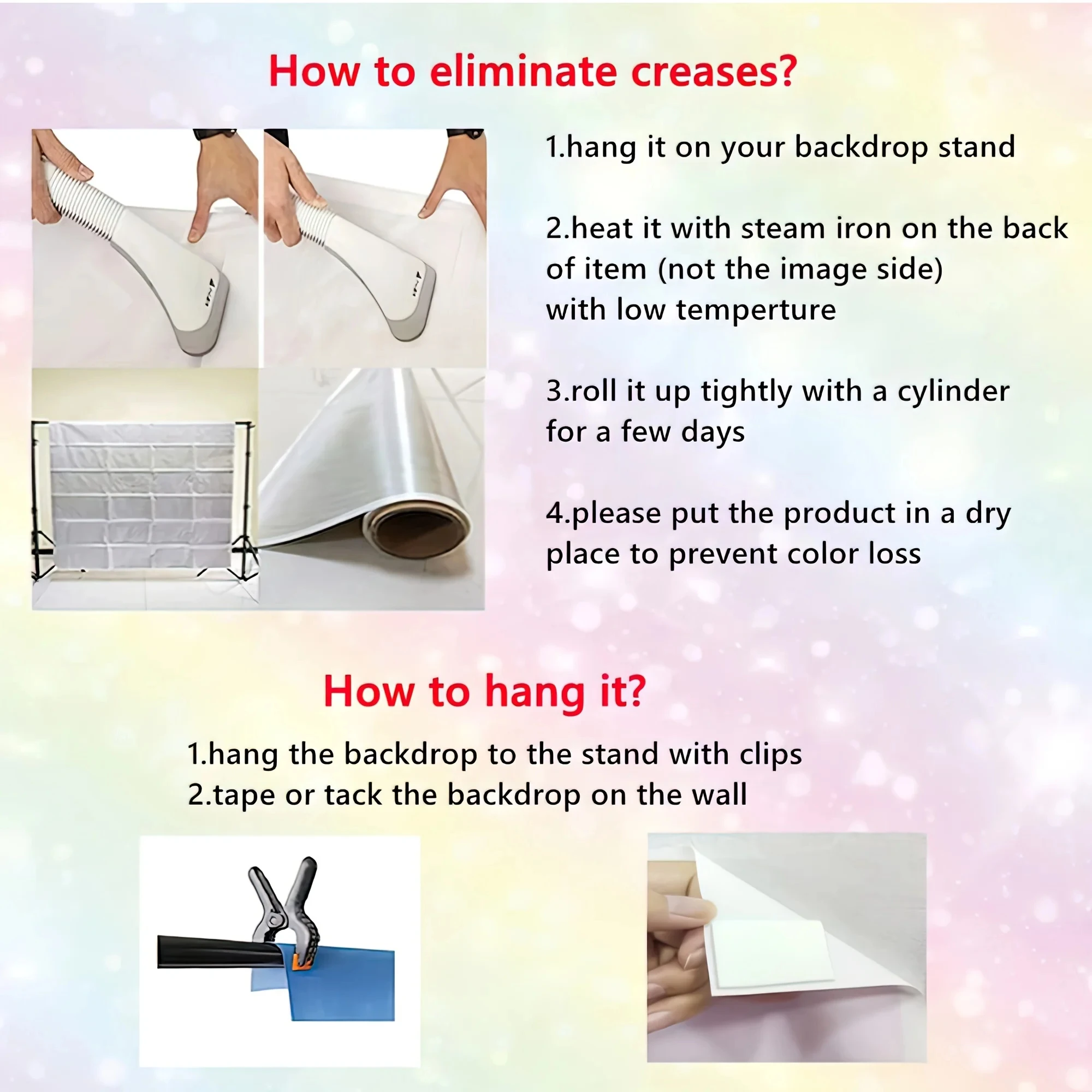 How to eliminate creases?

1.hang it on your backdrop stand

2.heat it with steam iron on the back of item (not the image side) with low temperture

3.roll it up tightly with a cylinder for a few days

4.please put the product in a dry place to prevent color loss

How to hang it?

1.hang the backdrop to the stand with clips
2.tape or tack the backdrop on the wall