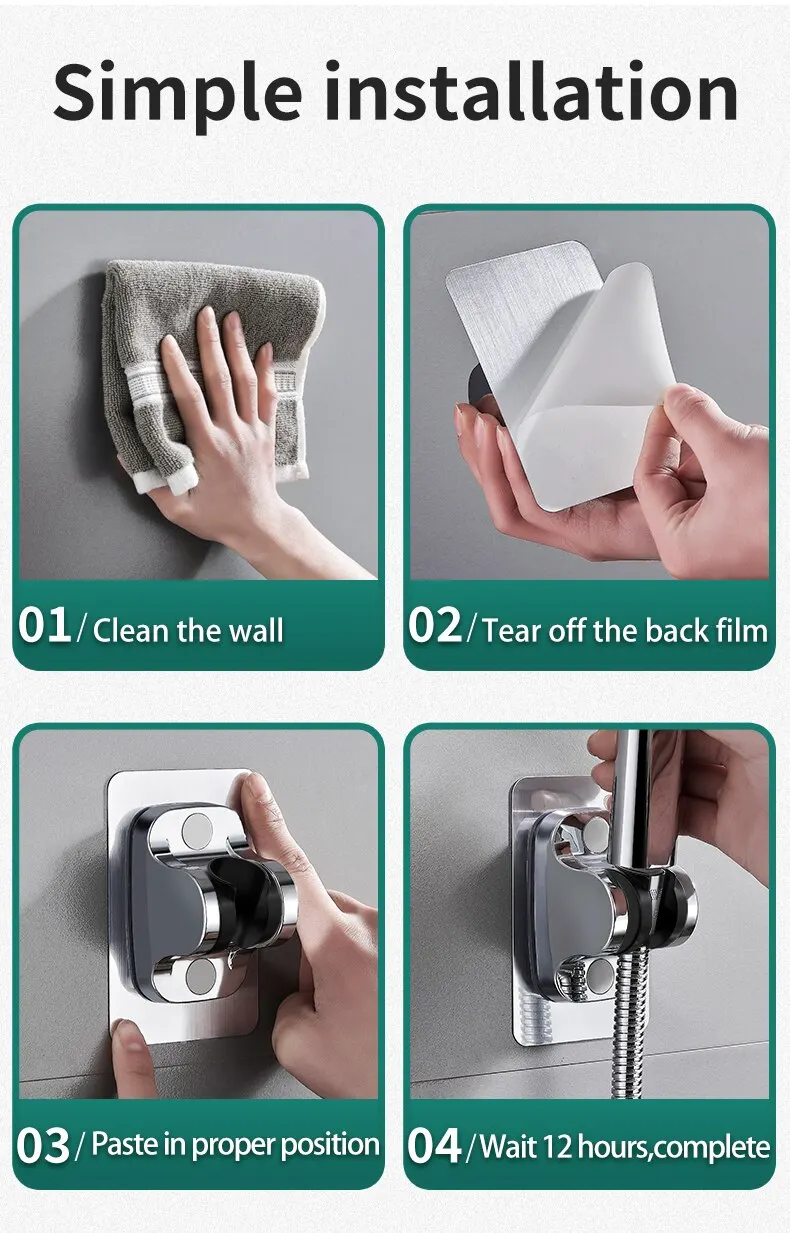 Simple installation

01 / Clean the wall

02 / Tear off the back film

03 / Paste in proper position

04 / Wait 12 hours,complete