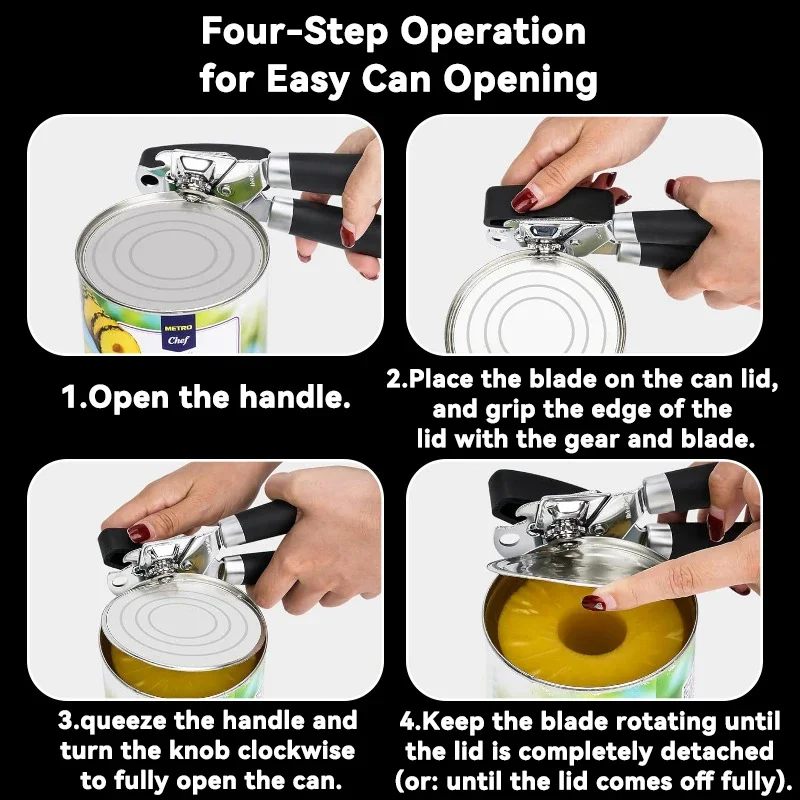 Four-Step Operation for Easy Can Opening

METRO Chef

1.Open the handle.

2.Place the blade on the can lid, and grip the edge of the lid with the gear and blade.

3.queeze the handle and turn the knob clockwise to fully open the can.

4.Keep the blade rotating until the lid is completely detached (or: until the lid comes off fully).