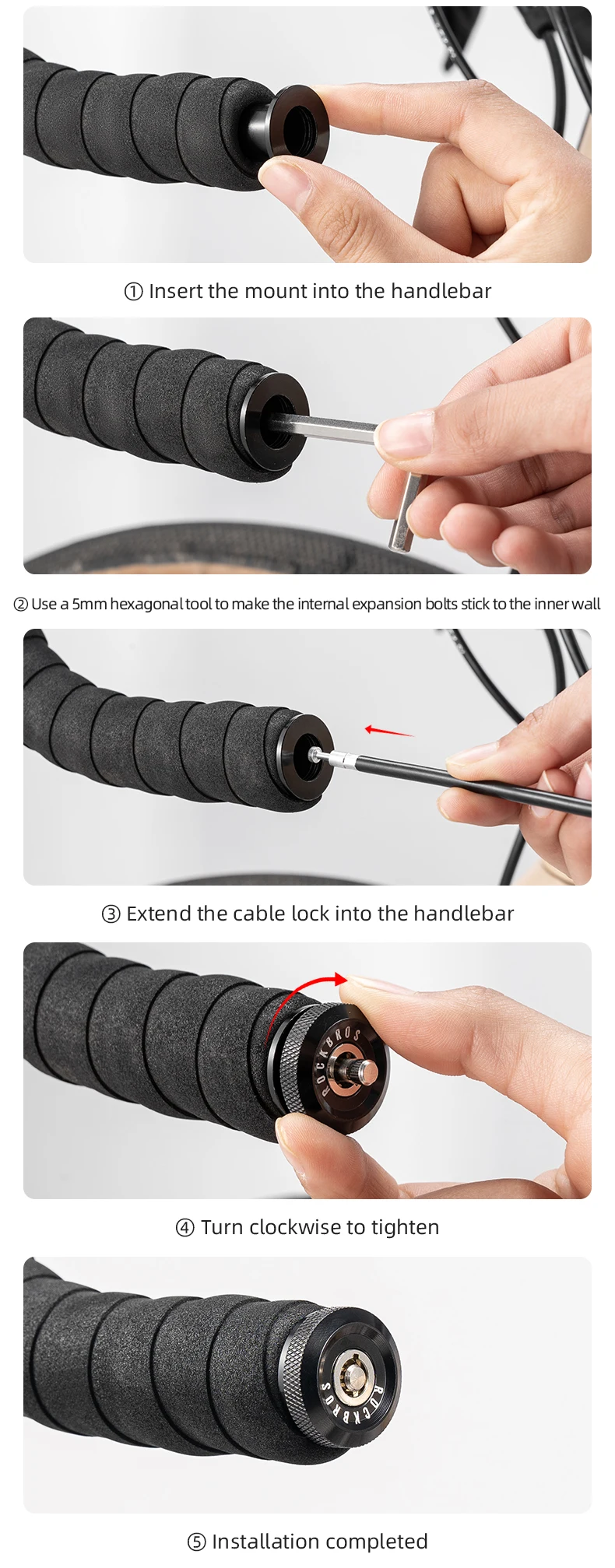 ① Insert the mount into the handlebar

② Use a 5mm hexagonal tool to make the internal expansion bolts stick to the inner wall

③ Extend the cable lock into the handlebar

ROCKBROS

④ Turn clockwise to tighten

ROCKBROS

⑤ Installation completed