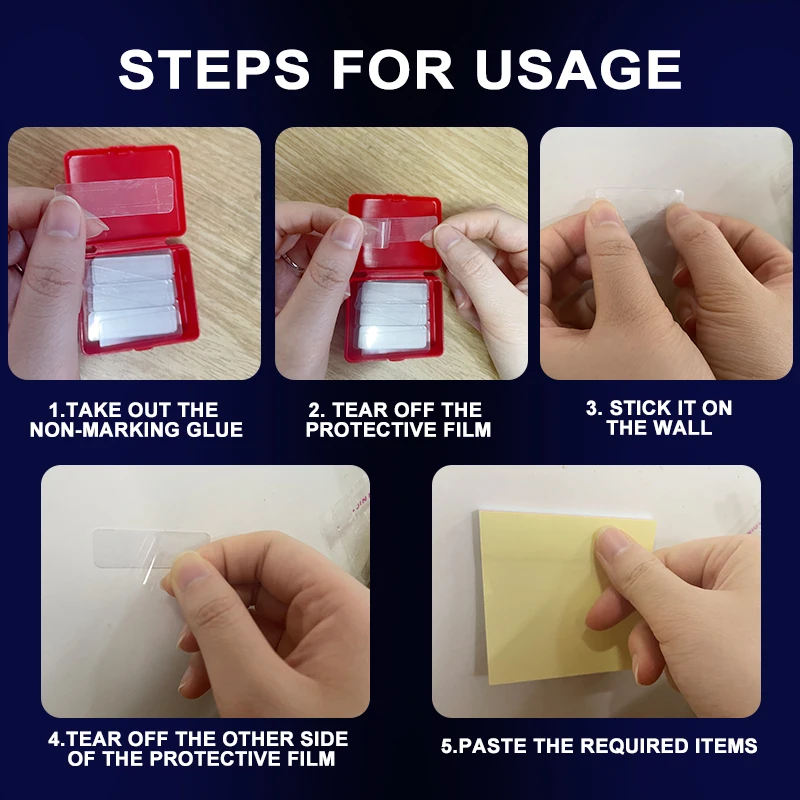 STEPS FOR USAGE

1.TAKE OUT THE NON-MARKING GLUE

2. TEAR OFF THE PROTECTIVE FILM

3. STICK IT ON THE WALL

4.TEAR OFF THE OTHER SIDE OF THE PROTECTIVE FILM

5.PASTE THE REQUIRED ITEMS