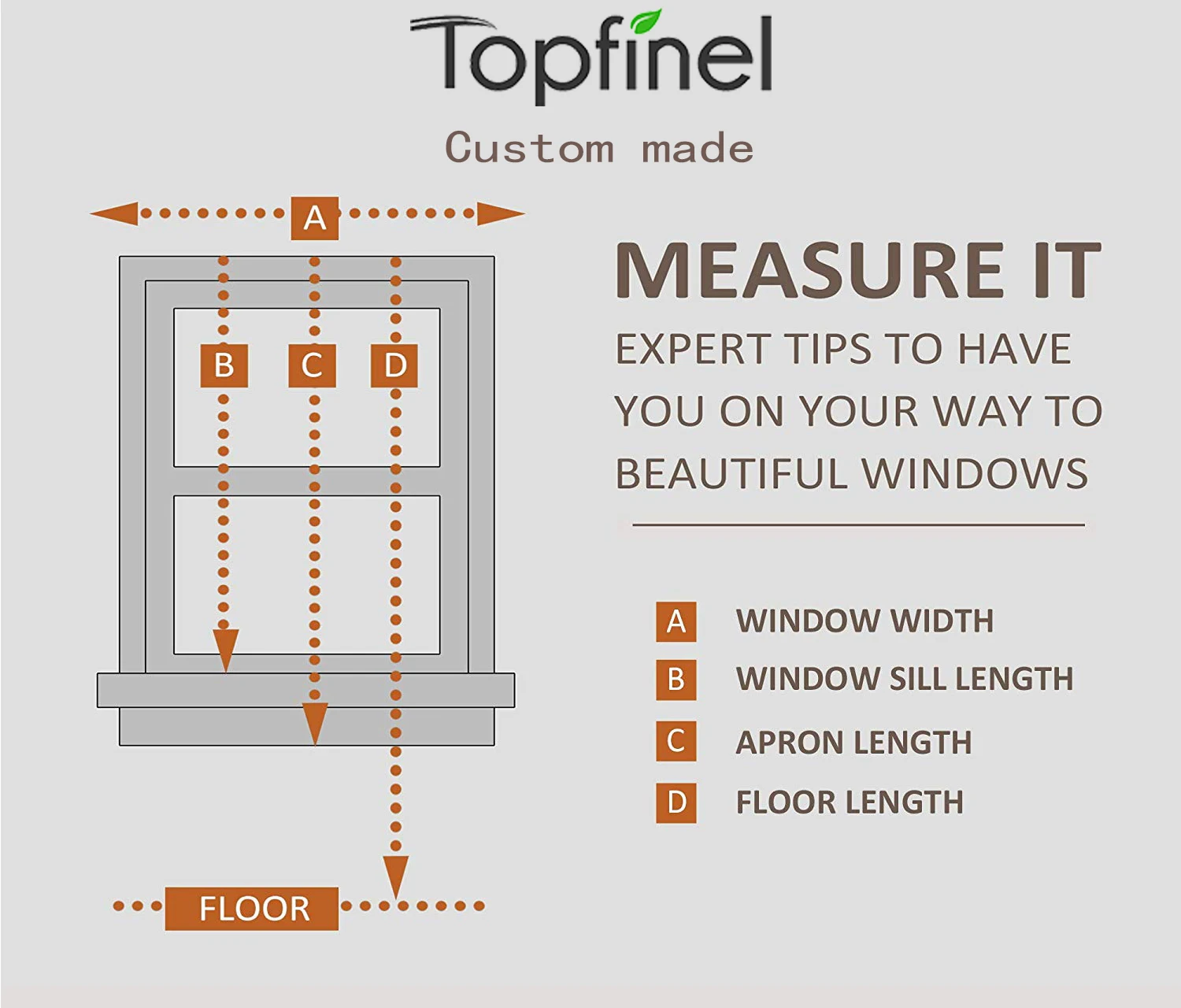 Topfinel

Custom made

A

B C D

FLOOR

MEASURE IT

EXPERT TIPS TO HAVE YOU ON YOUR WAY TO BEAUTIFUL WINDOWS

A WINDOW WIDTH
B WINDOW SILL LENGTH
C APRON LENGTH
D FLOOR LENGTH