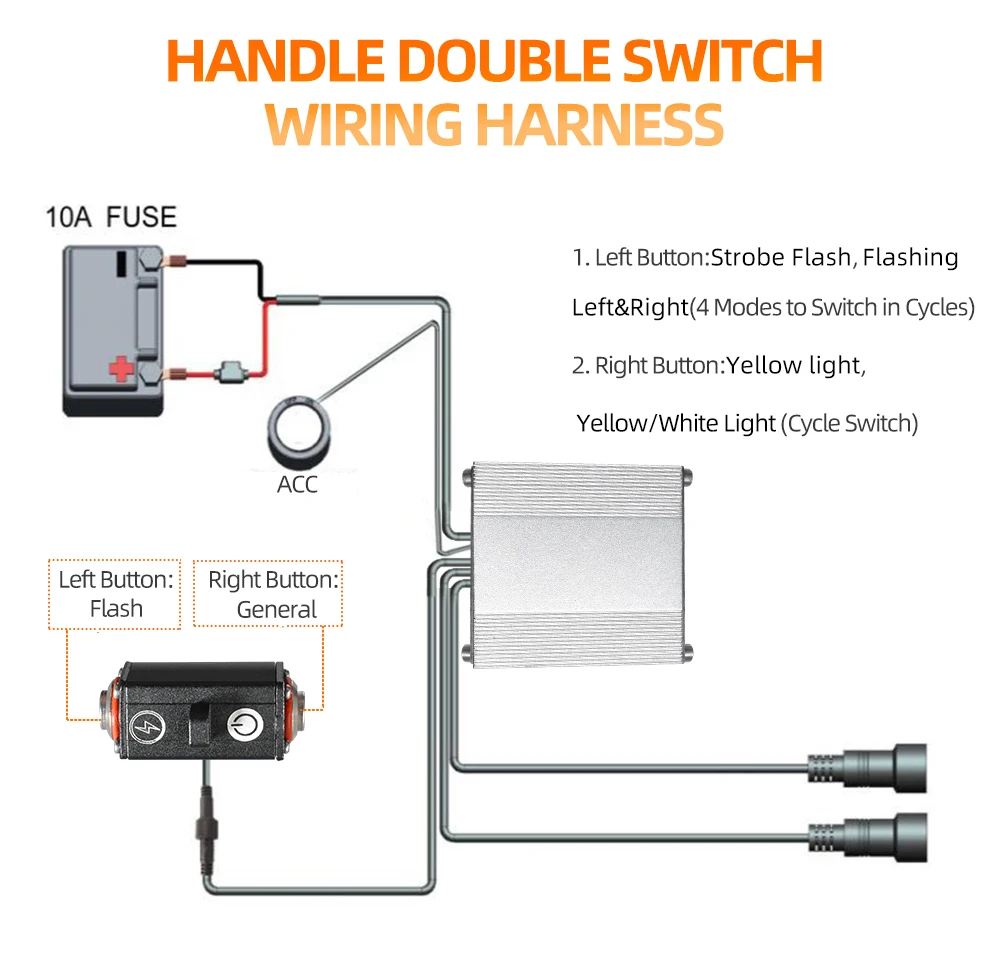 HANDLE DOUBLE SWITCH
WIRING HARNESS

10A FUSE

1. Left Button:Strobe Flash, Flashing Left&Right(4 Modes to Switch in Cycles)

2. Right Button:Yellow light, Yellow/White Light (Cycle Switch)

ACC

Left Button: Flash

Right Button: General