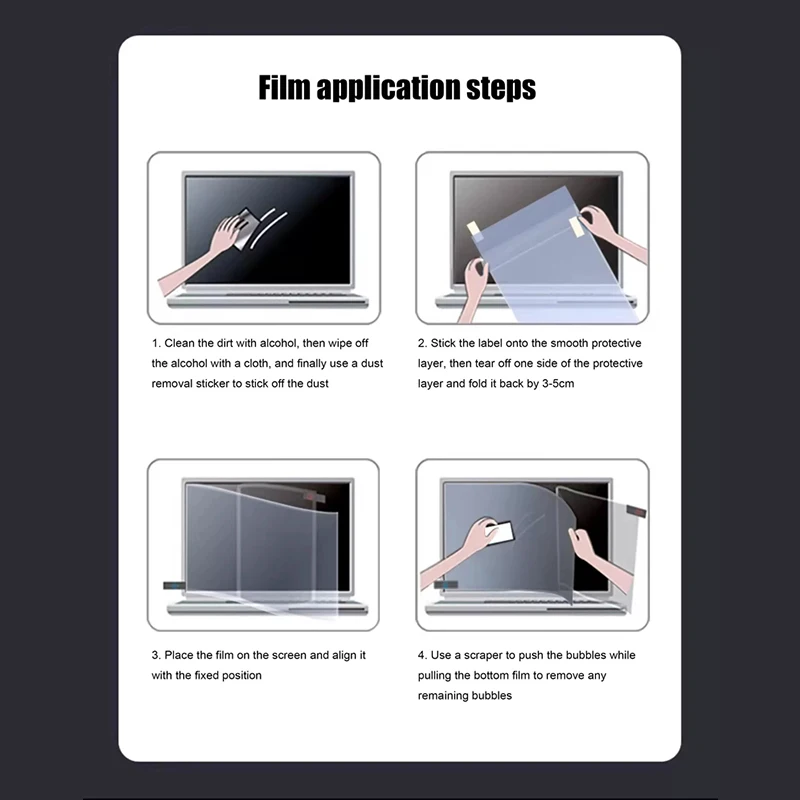 Film application steps

1. Clean the dirt with alcohol, then wipe off the alcohol with a cloth, and finally use a dust removal sticker to stick off the dust

2. Stick the label onto the smooth protective layer, then tear off one side of the protective layer and fold it back by 3-5cm

3. Place the film on the screen and align it with the fixed position

4. Use a scraper to push the bubbles while pulling the bottom film to remove any remaining bubbles