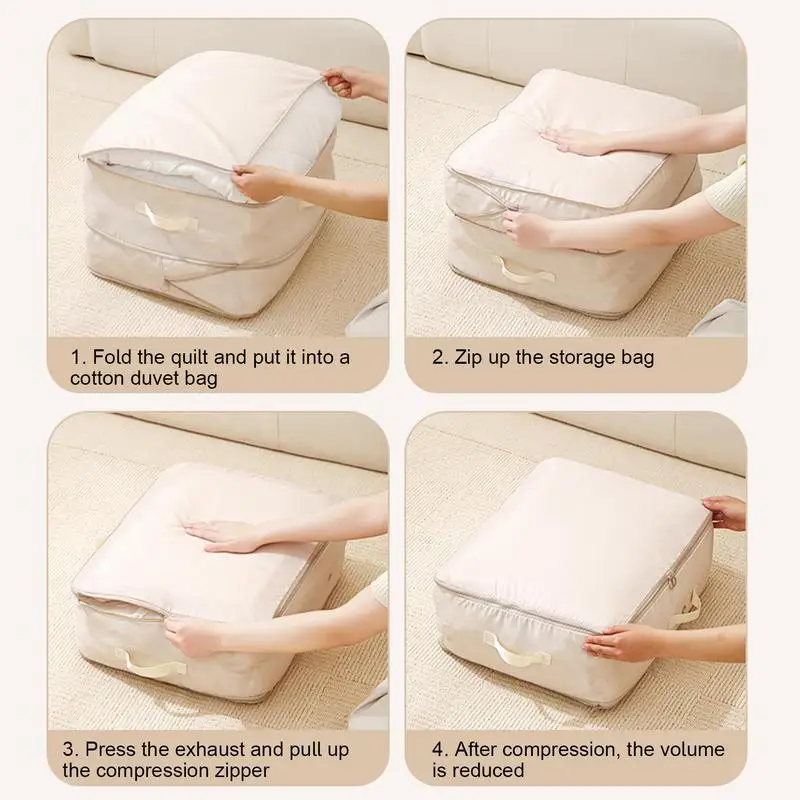 1. Fold the quilt and put it into a cotton duvet bag

2. Zip up the storage bag

3. Press the exhaust and pull up the compression zipper

4. After compression, the volume is reduced