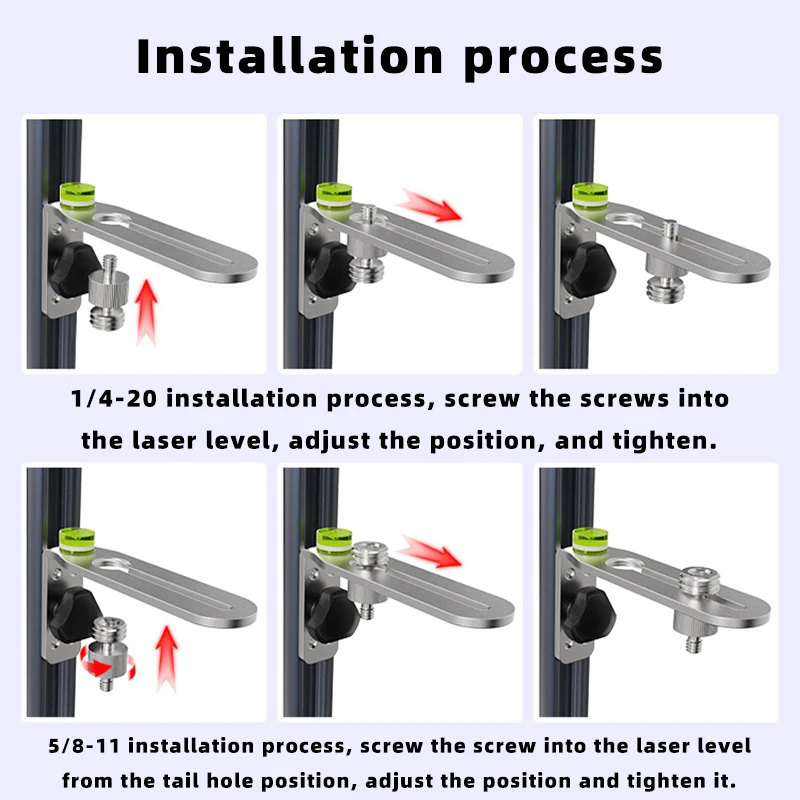 Installation process

1/4-20 installation process, screw the screws into the laser level, adjust the position, and tighten.

5/8-11 installation process, screw the screw into the laser level from the tail hole position, adjust the position and tighten it.