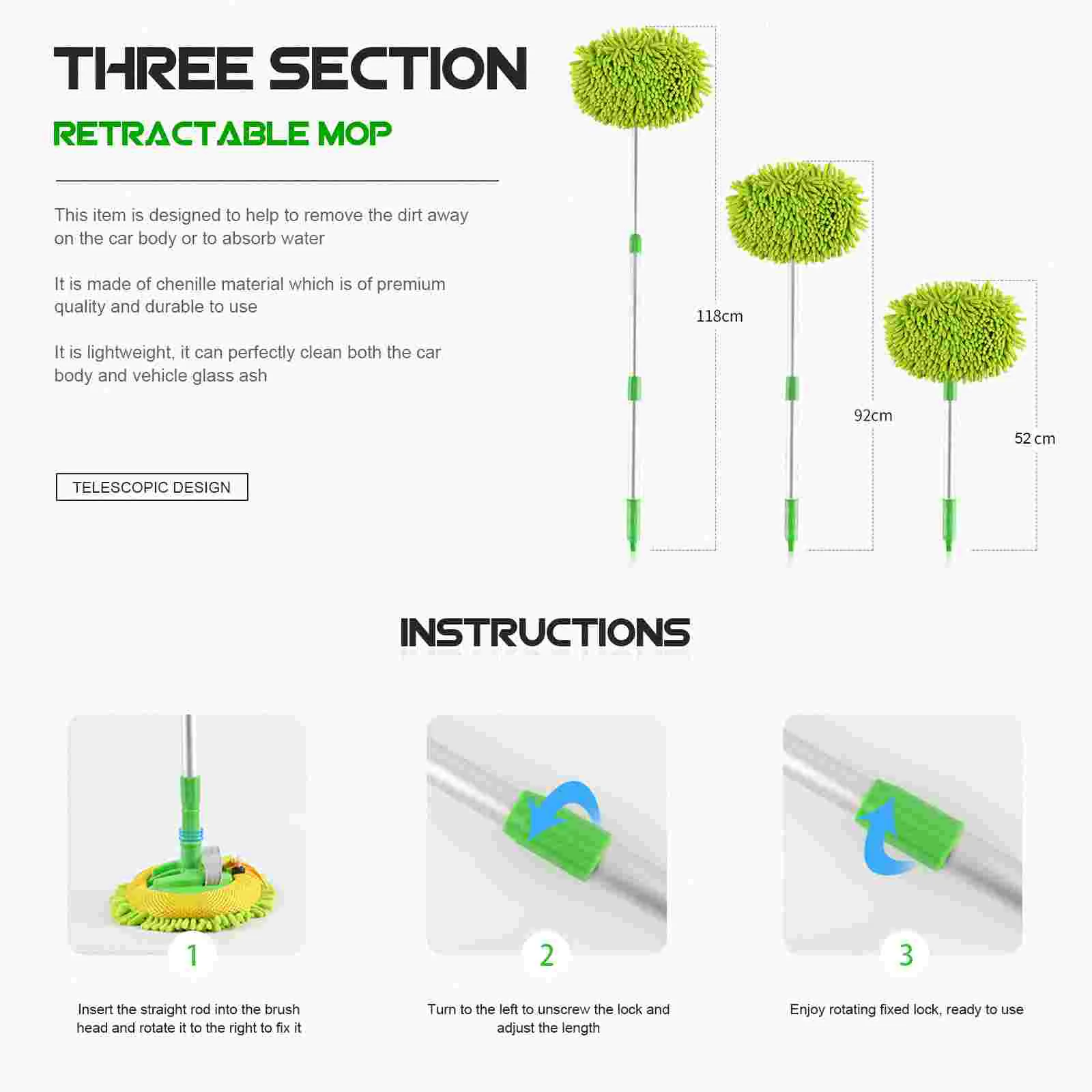 THREE SECTION

RETRACTABLE MOP

This item is designed to help to remove the dirt away on the car body or to absorb water

It is made of chenille material which is of premium quality and durable to use

It is lightweight, it can perfectly clean both the car body and vehicle glass ash

TELESCOPIC DESIGN

118cm

92cm

52 cm

INSTRUCTIONS

1

Insert the straight rod into the brush head and rotate it to the right to fix it

2

Turn to the left to unscrew the lock and adjust the length

3

Enjoy rotating fixed lock, ready to use