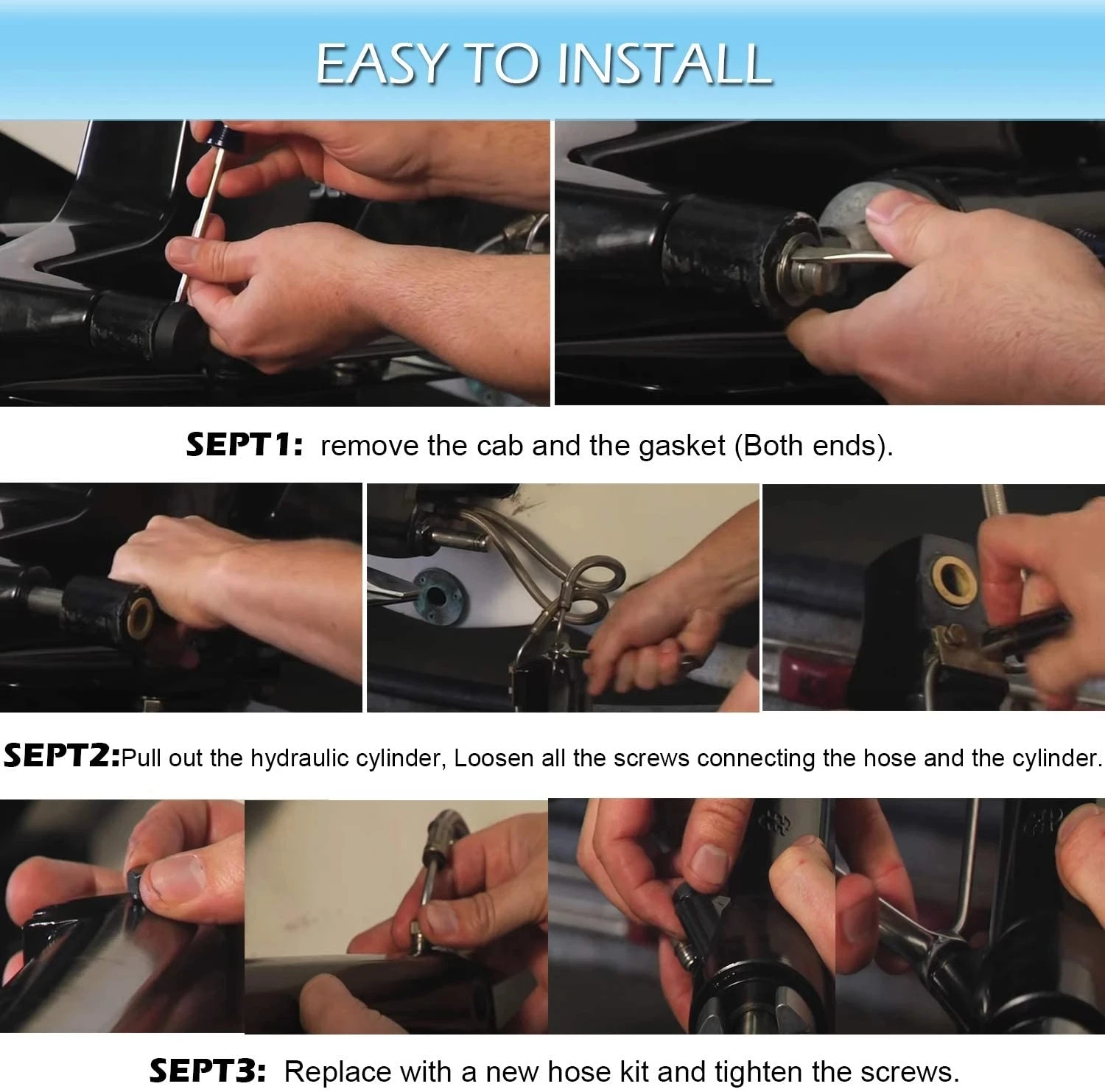 EASY TO INSTALL

SEPT1: remove the cab and the gasket (Both ends).

SEPT2:Pull out the hydraulic cylinder, Loosen all the screws connecting the hose and the cylinder.

SEPT3: Replace with a new hose kit and tighten the screws.