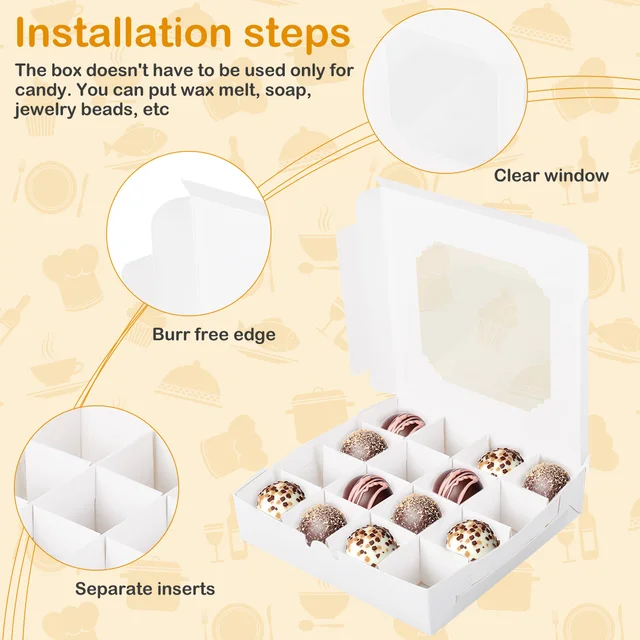 Installation steps

The box doesn't have to be used only for candy. You can put wax melt, soap, jewelry beads, etc

Clear window

Burr free edge

Separate inserts