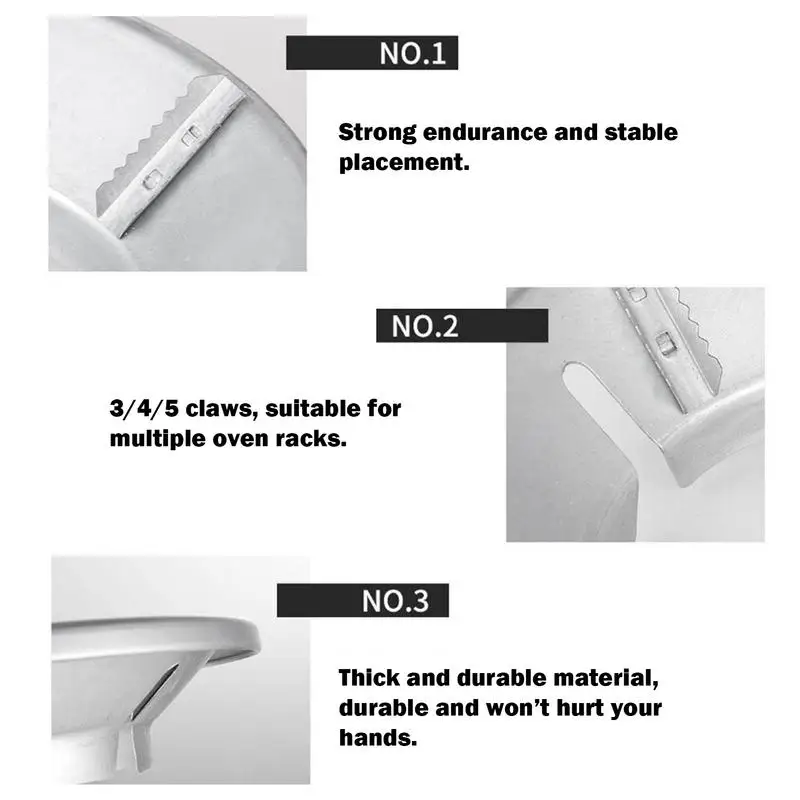 NO.1

Strong endurance and stable placement.

NO.2

3/4/5 claws, suitable for multiple oven racks.

NO.3

Thick and durable material, durable and won't hurt your hands.