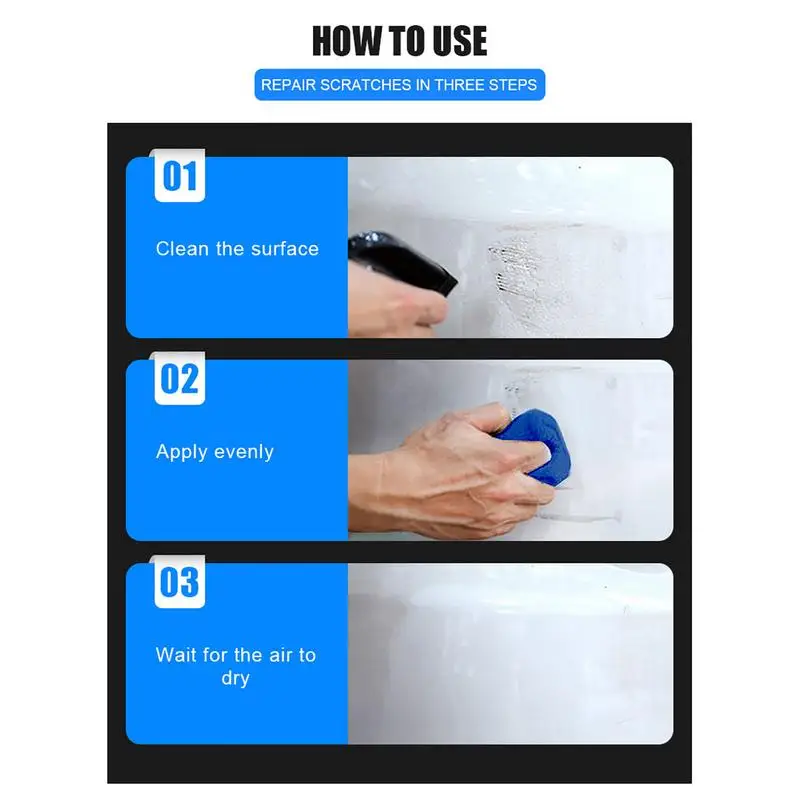 HOW TO USE

REPAIR SCRATCHES IN THREE STEPS

01

Clean the surface

02

Apply evenly

03

Wait for the air to dry