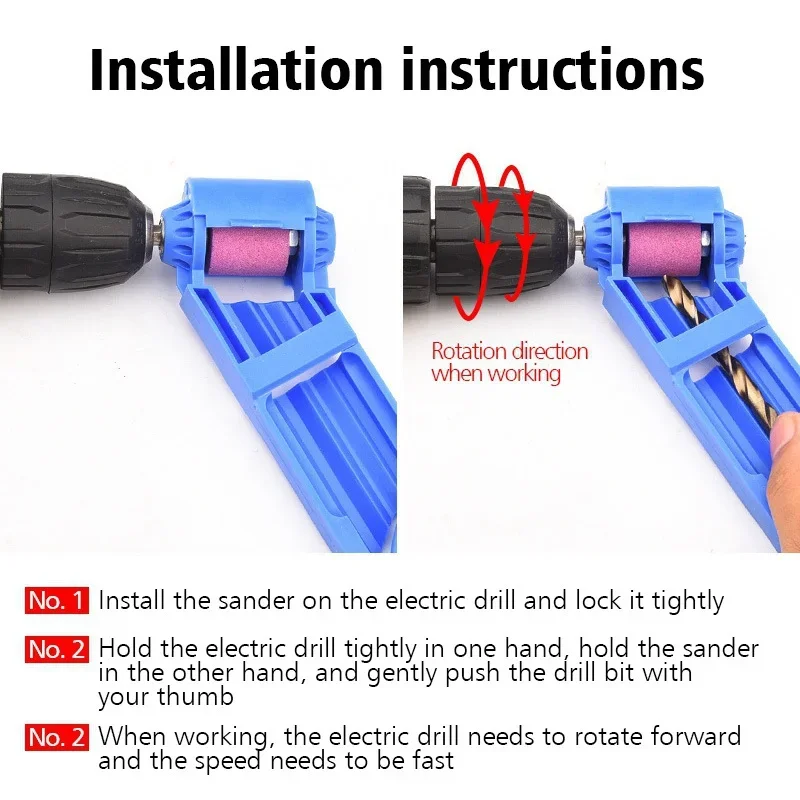 Installation instructions

Rotation direction when working

No. 1 Install the sander on the electric drill and lock it tightly

No. 2 Hold the electric drill tightly in one hand, hold the sander in the other hand, and gently push the drill bit with your thumb

No. 2 When working, the electric drill needs to rotate forward and the speed needs to be fast