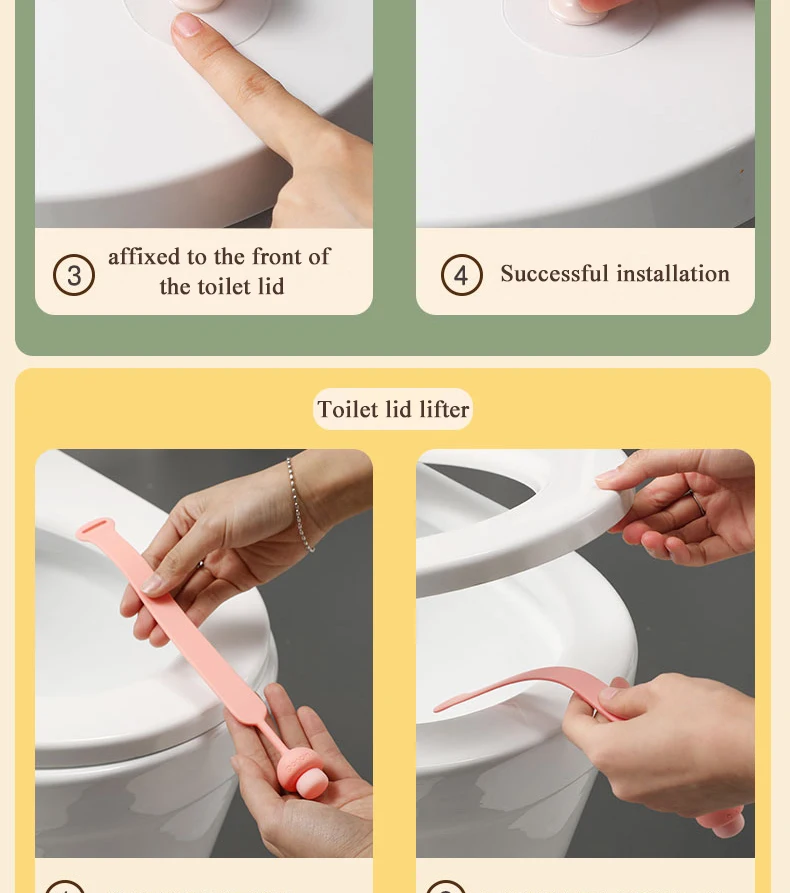 3 affixed to the front of the toilet lid

4 Successful installation

Toilet lid lifter