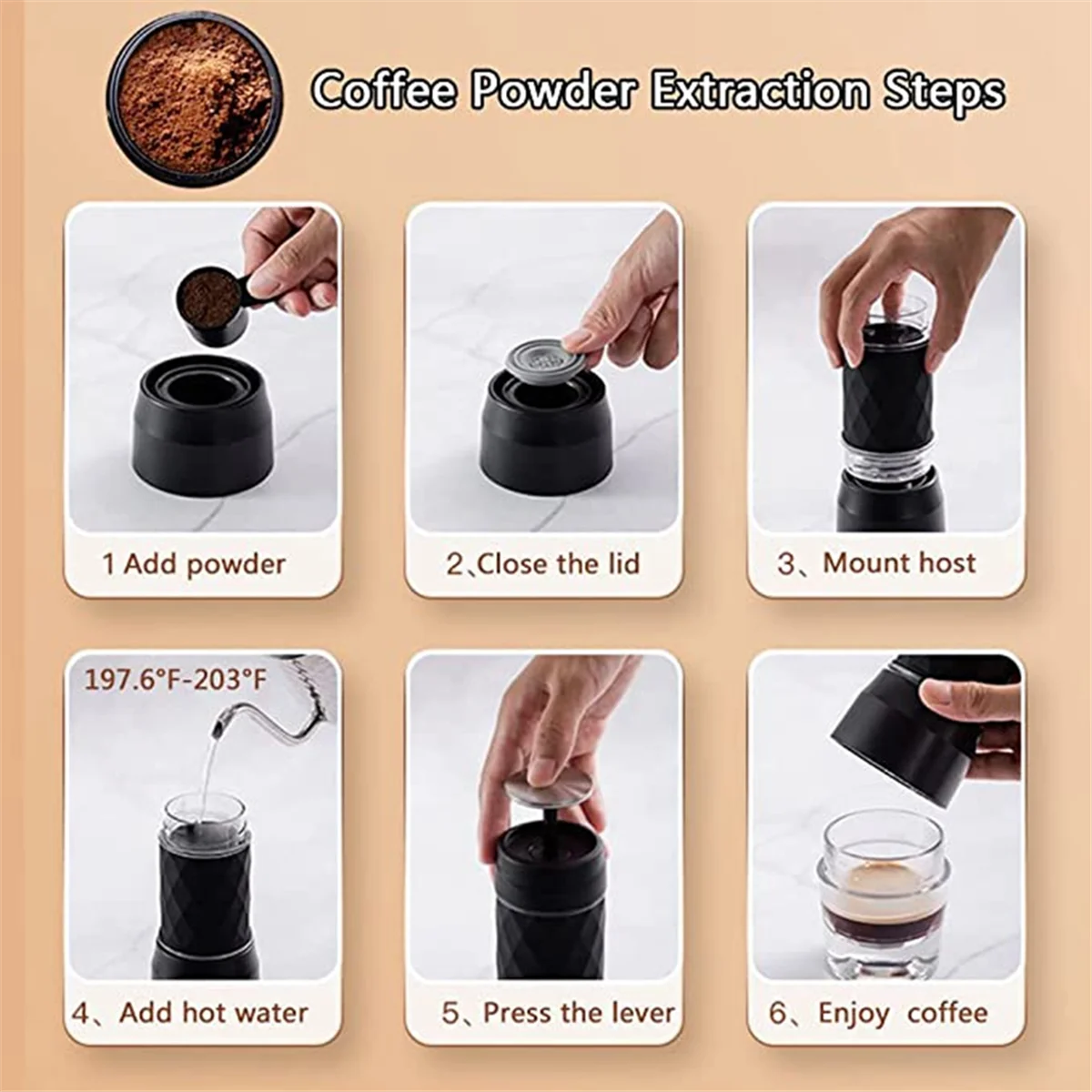 Coffee Powder Extraction Steps

1 Add powder

2、Close the lid

3、Mount host

197.6°F-203°F

4、Add hot water

5、Press the lever

6、Enjoy coffee