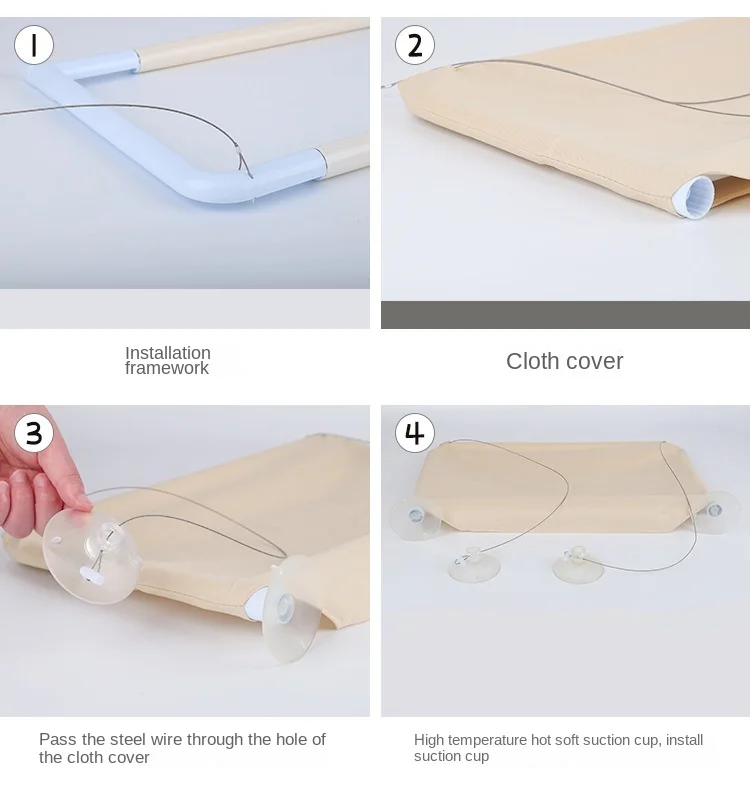 1

Installation framework

2

Cloth cover

3

Pass the steel wire through the hole of the cloth cover

4

High temperature hot soft suction cup, install suction cup