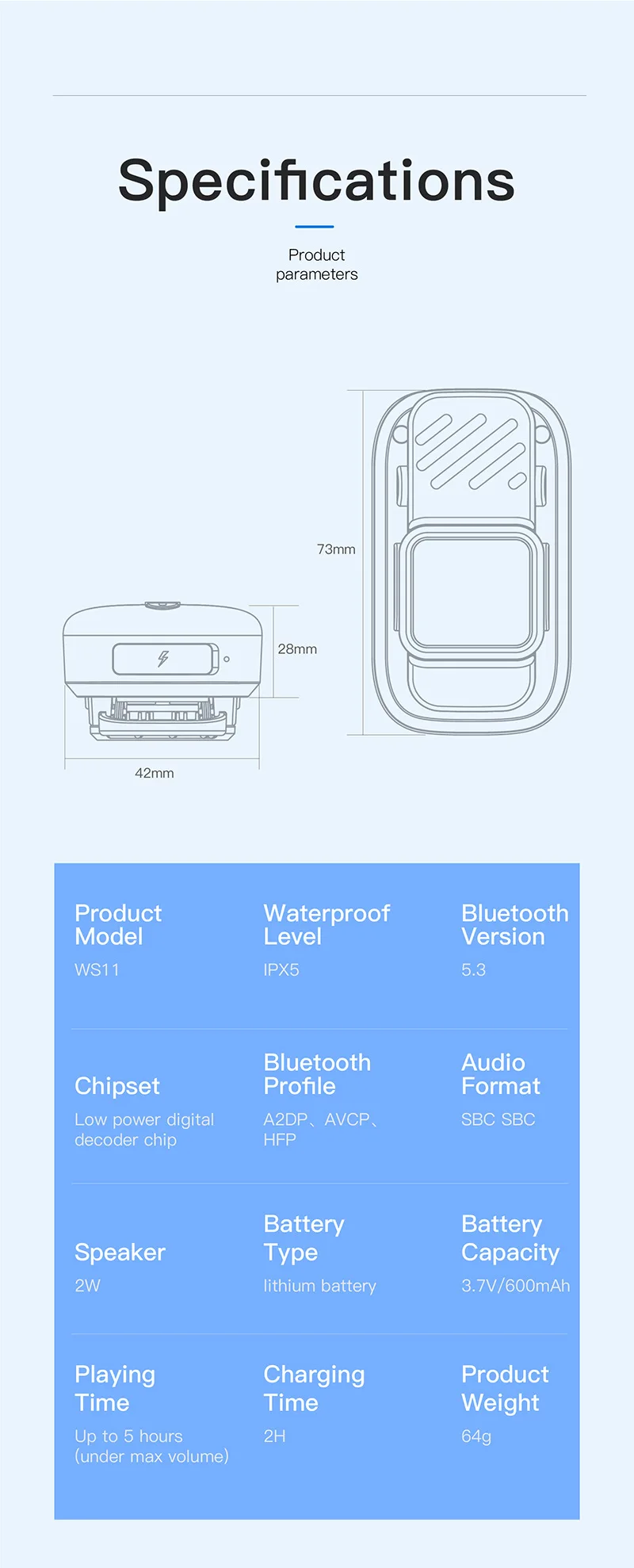 Specifications

Product parameters

73mm

28mm

42mm

Product Model
WS11

Waterproof Level
IPX5

Bluetooth Version
5.3

Chipset
Low power digital decoder chip

Bluetooth Profile
A2DP、AVCP、HFP

Audio Format
SBC SBC

Speaker
2W

Battery Type
lithium battery

Battery Capacity
3.7V/600mAh

Playing Time
Up to 5 hours (under max volume)

Charging Time
2H

Product Weight
64g