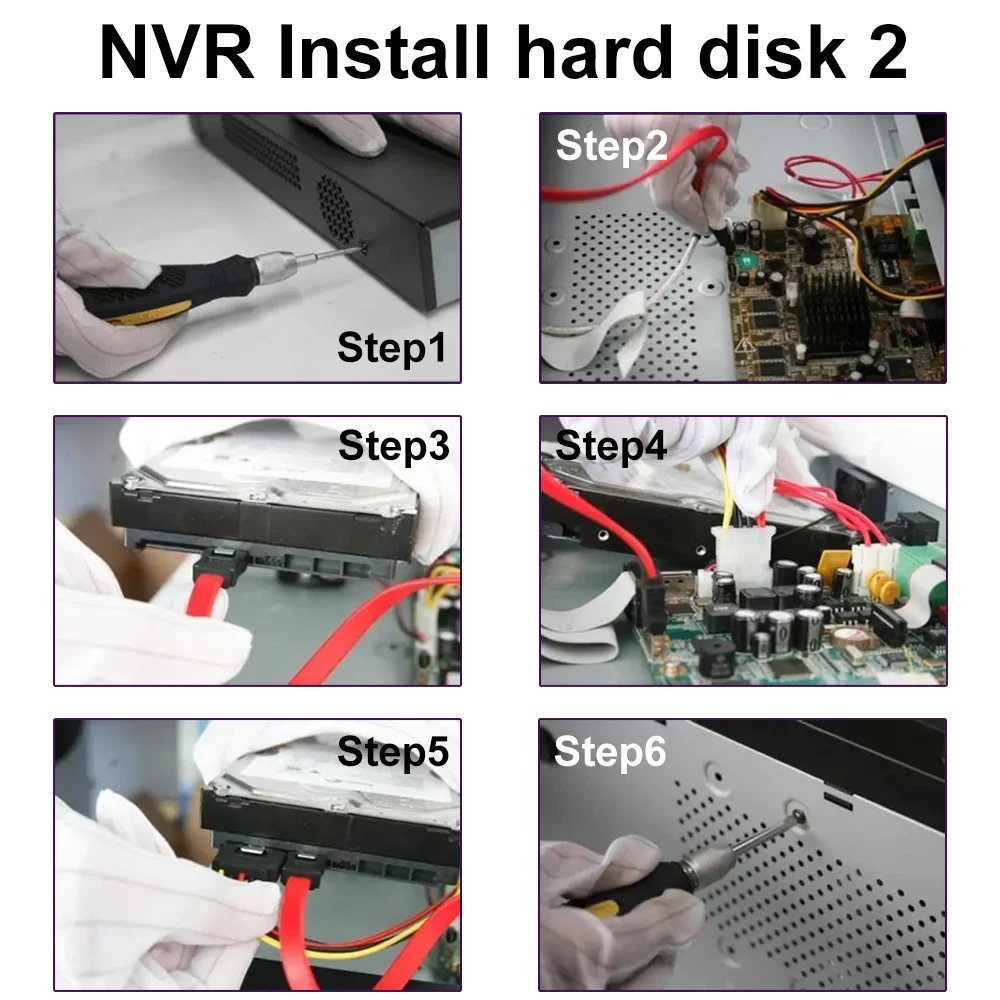 NVR Install hard disk 2

Step1

Step2

Step3

Step4

Step5

Step6