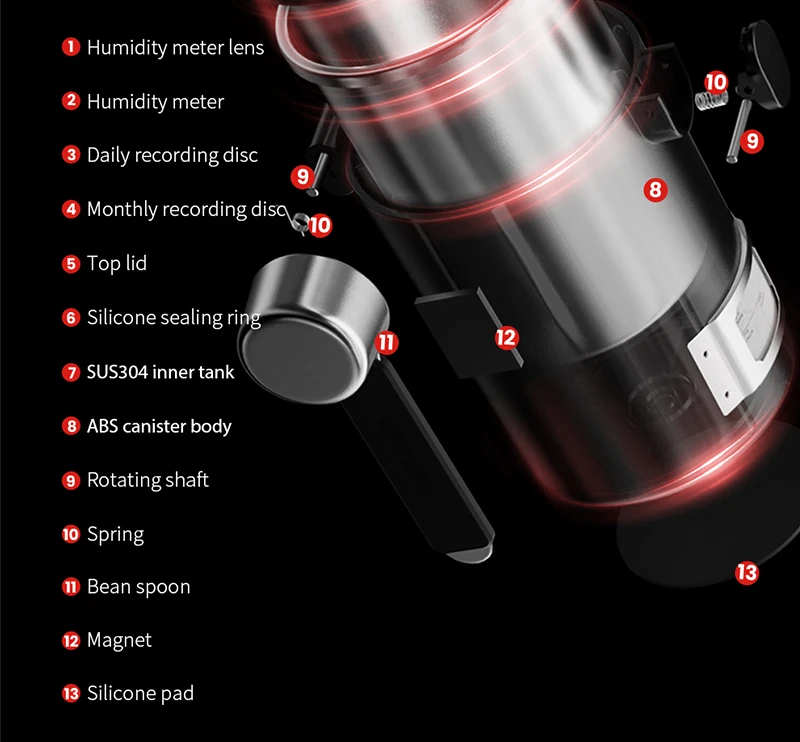 1 Humidity meter lens

2 Humidity meter

3 Daily recording disc

4 Monthly recording disc

5 Top lid

6 Silicone sealing ring

7 SUS304 inner tank

8 ABS canister body

9 Rotating shaft

10 Spring

11 Bean spoon

12 Magnet

13 Silicone pad

10

9

9

8

10

11

12

13