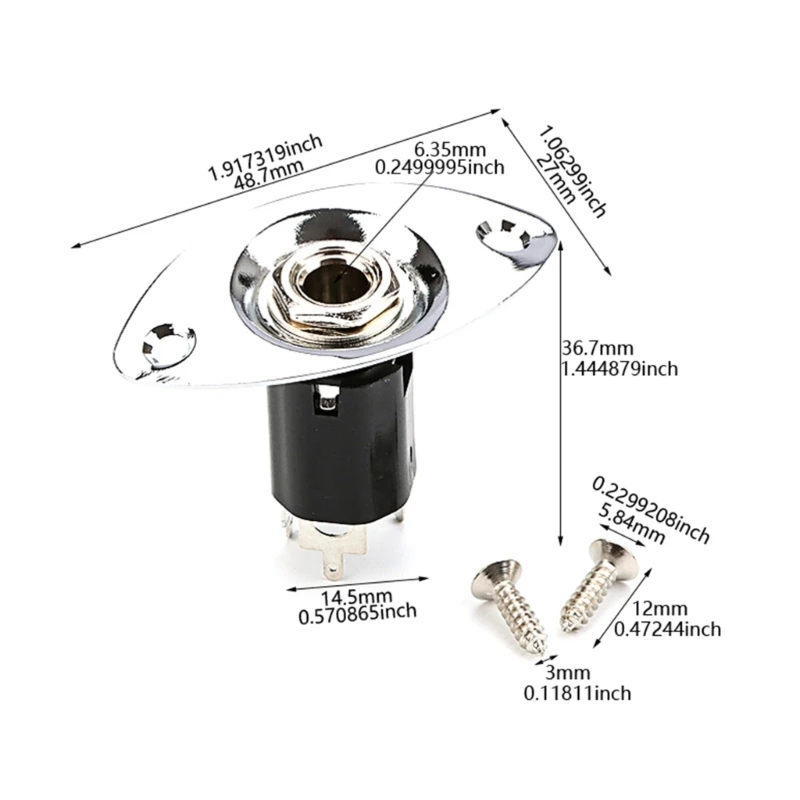 1.917319inch
48.7mm

6.35mm
0.2499995inch

1.06299inch
27mm

36.7mm
1.444879inch

0.2299208inch
5.84mm

14.5mm
0.570865inch

12mm
0.47244inch

3mm
0.11811inch