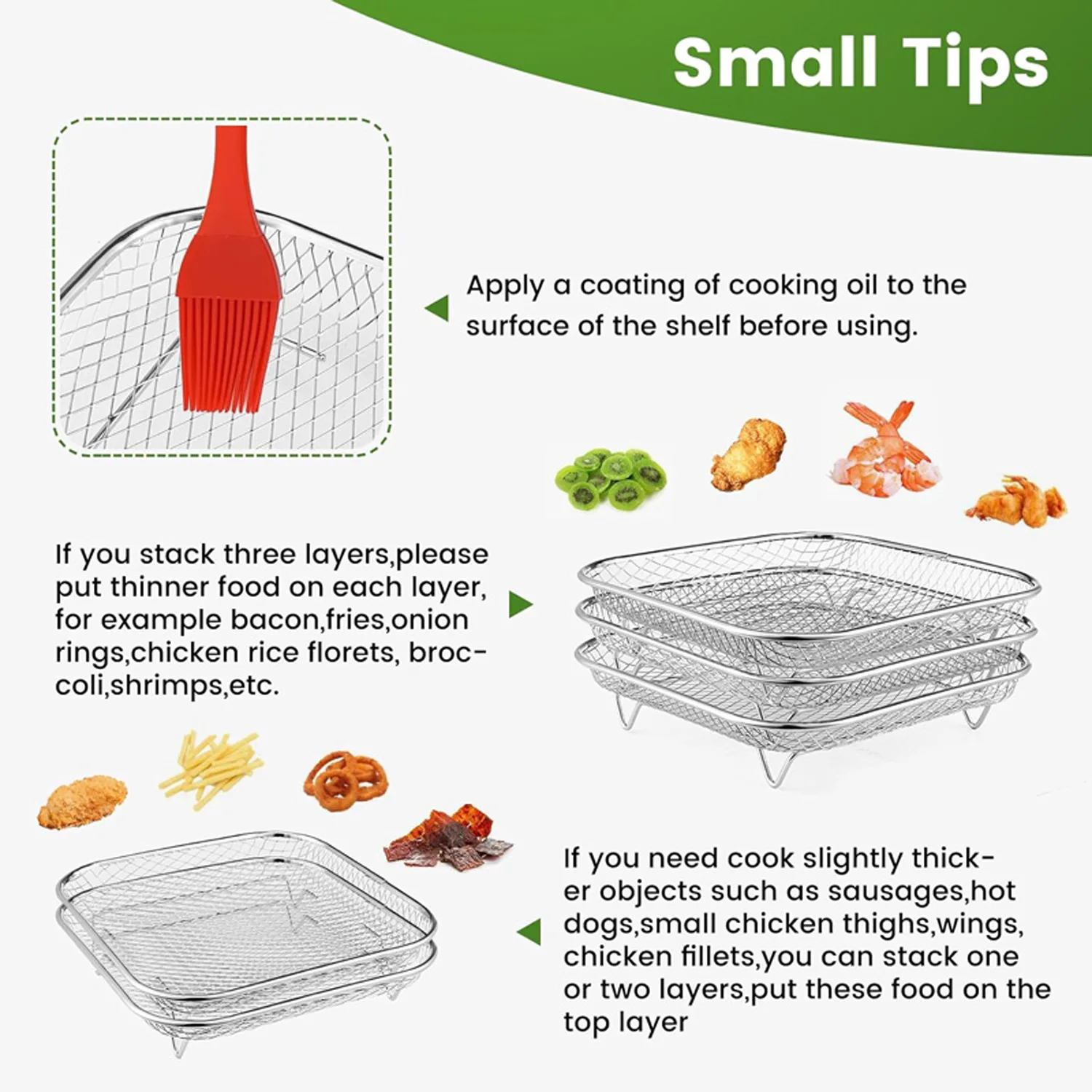 Small Tips

Apply a coating of cooking oil to the surface of the shelf before using.

If you stack three layers,please put thinner food on each layer, for example bacon,fries,onion rings,chicken rice florets, broccoli,shrimps,etc.

If you need cook slightly thicker objects such as sausages,hot dogs,small chicken thighs,wings, chicken fillets,you can stack one or two layers,put these food on the top layer