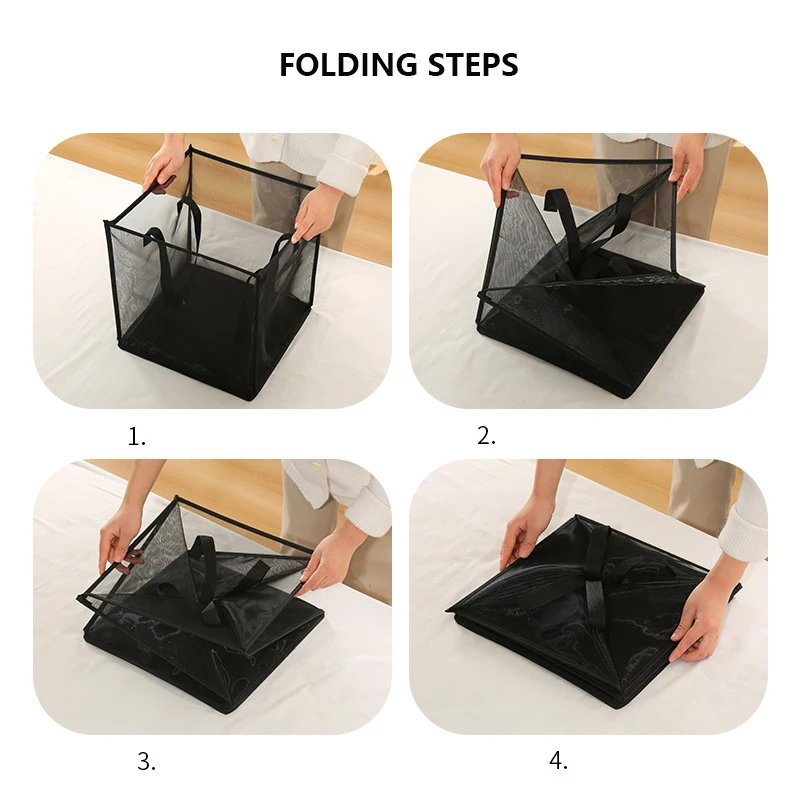 FOLDING STEPS

1.

2.

3.

4.