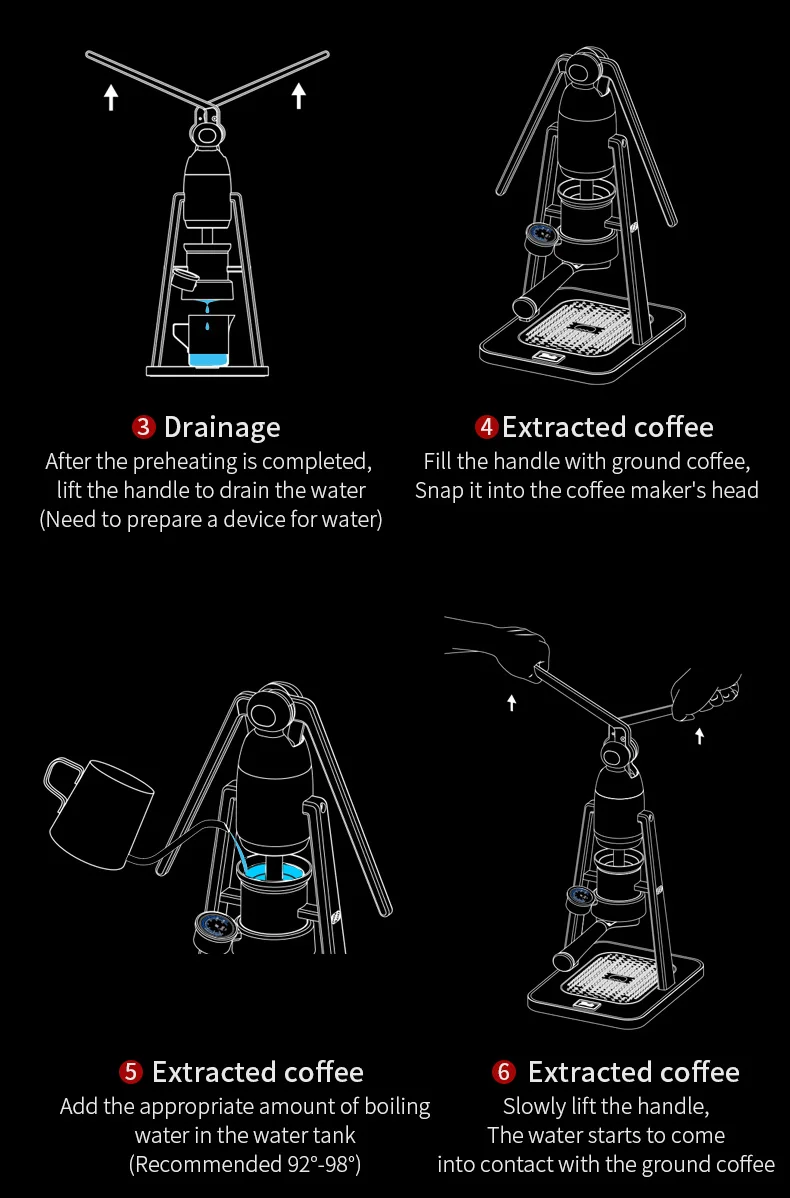 3 Drainage
After the preheating is completed, lift the handle to drain the water (Need to prepare a device for water)

4 Extracted coffee
Fill the handle with ground coffee, Snap it into the coffee maker's head

5 Extracted coffee
Add the appropriate amount of boiling water in the water tank (Recommended 92°-98°)

6 Extracted coffee
Slowly lift the handle, The water starts to come into contact with the ground coffee