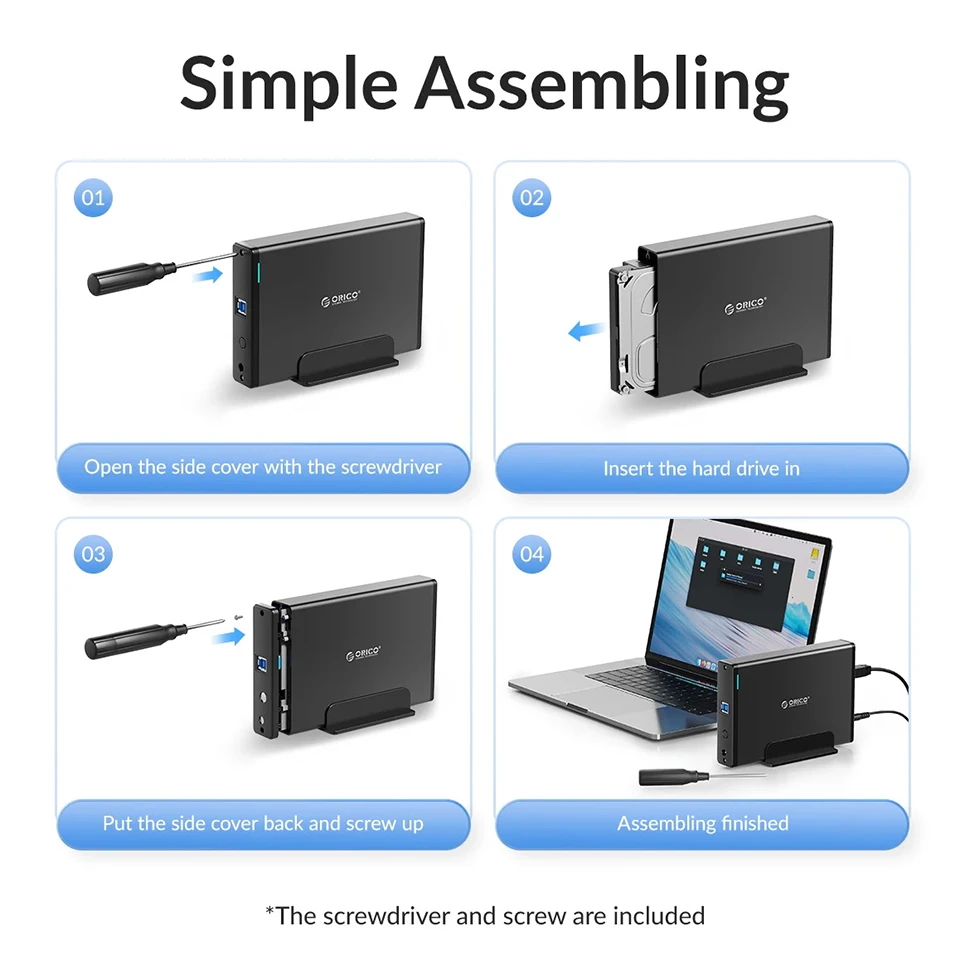 Simple Assembling

01

ORICO

Open the side cover with the screwdriver

02

ORICO

Insert the hard drive in

03

ORICO

Put the side cover back and screw up

04

ORICO

Assembling finished

*The screwdriver and screw are included