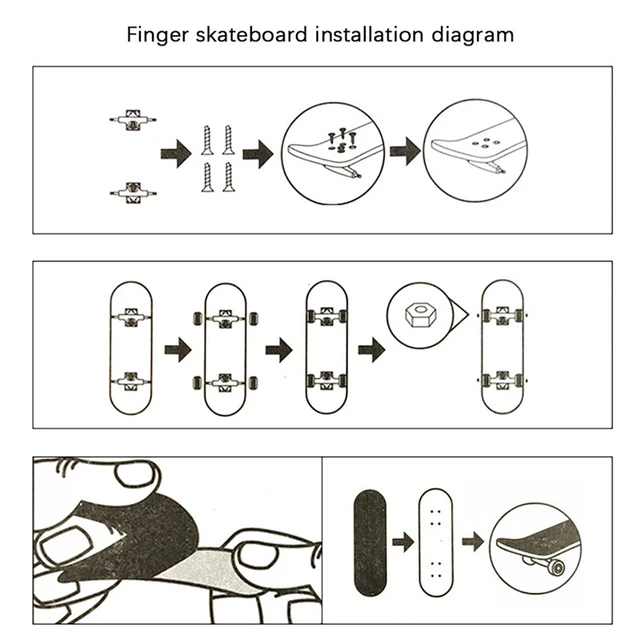 Finger skateboard installation diagram