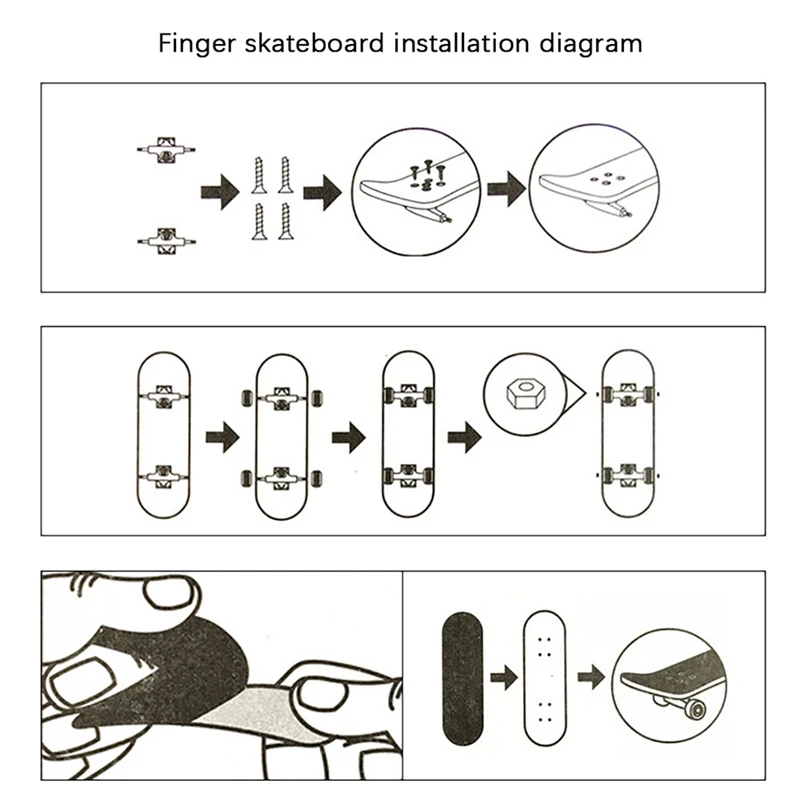 Finger skateboard installation diagram