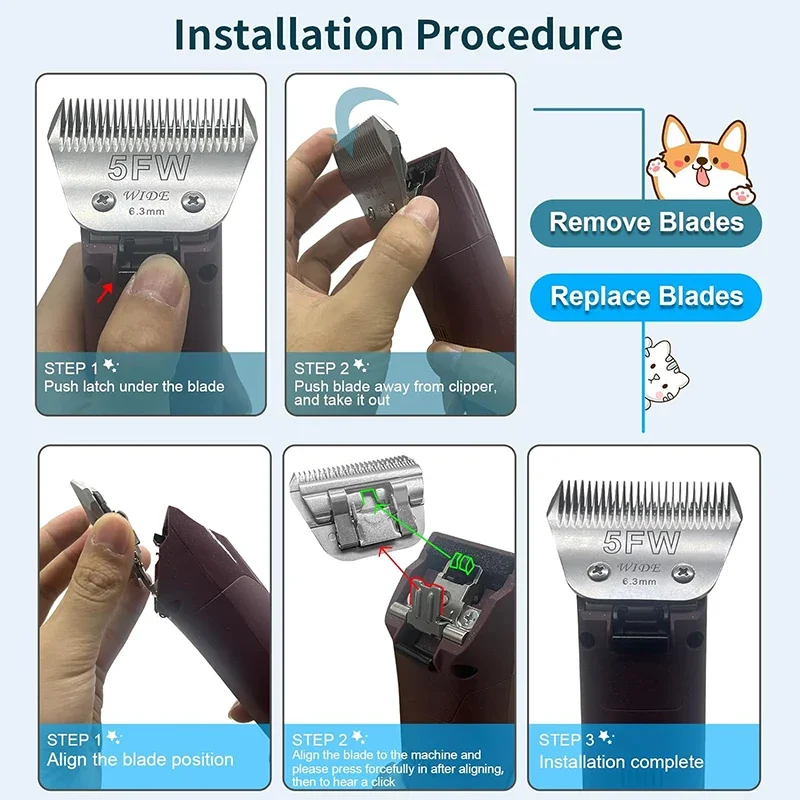 Installation Procedure

5FW
WIDE
6.3mm

STEP 1
Push latch under the blade

STEP 2
Push blade away from clipper, and take it out

Remove Blades

Replace Blades

STEP 1
Align the blade position

STEP 2
Align the blade to the machine and please press forcefully in after aligning, then to hear a click

5FW
WIDE
6.3mm

STEP 3
Installation complete