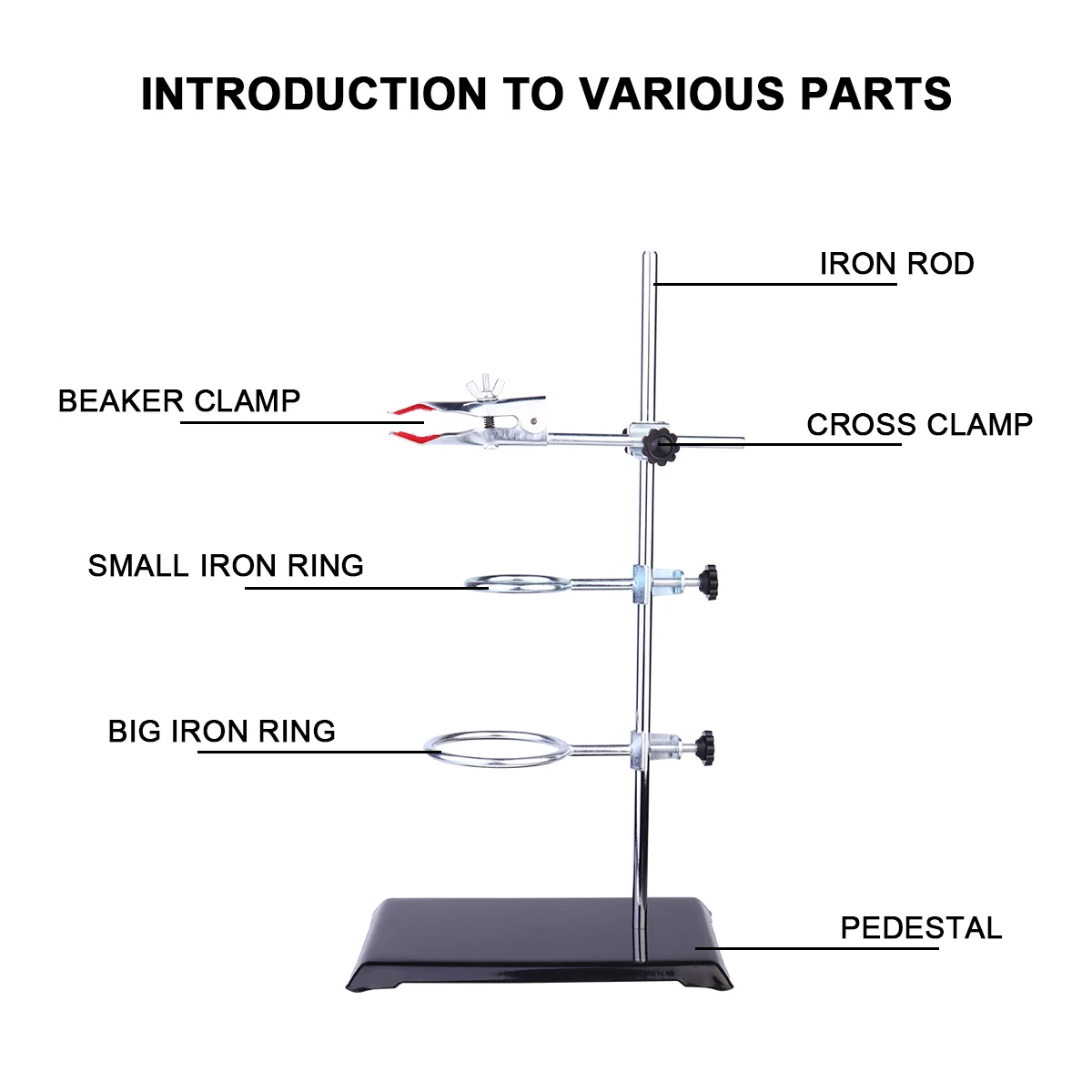 INTRODUCTION TO VARIOUS PARTS

IRON ROD

BEAKER CLAMP

CROSS CLAMP

SMALL IRON RING

BIG IRON RING

PEDESTAL