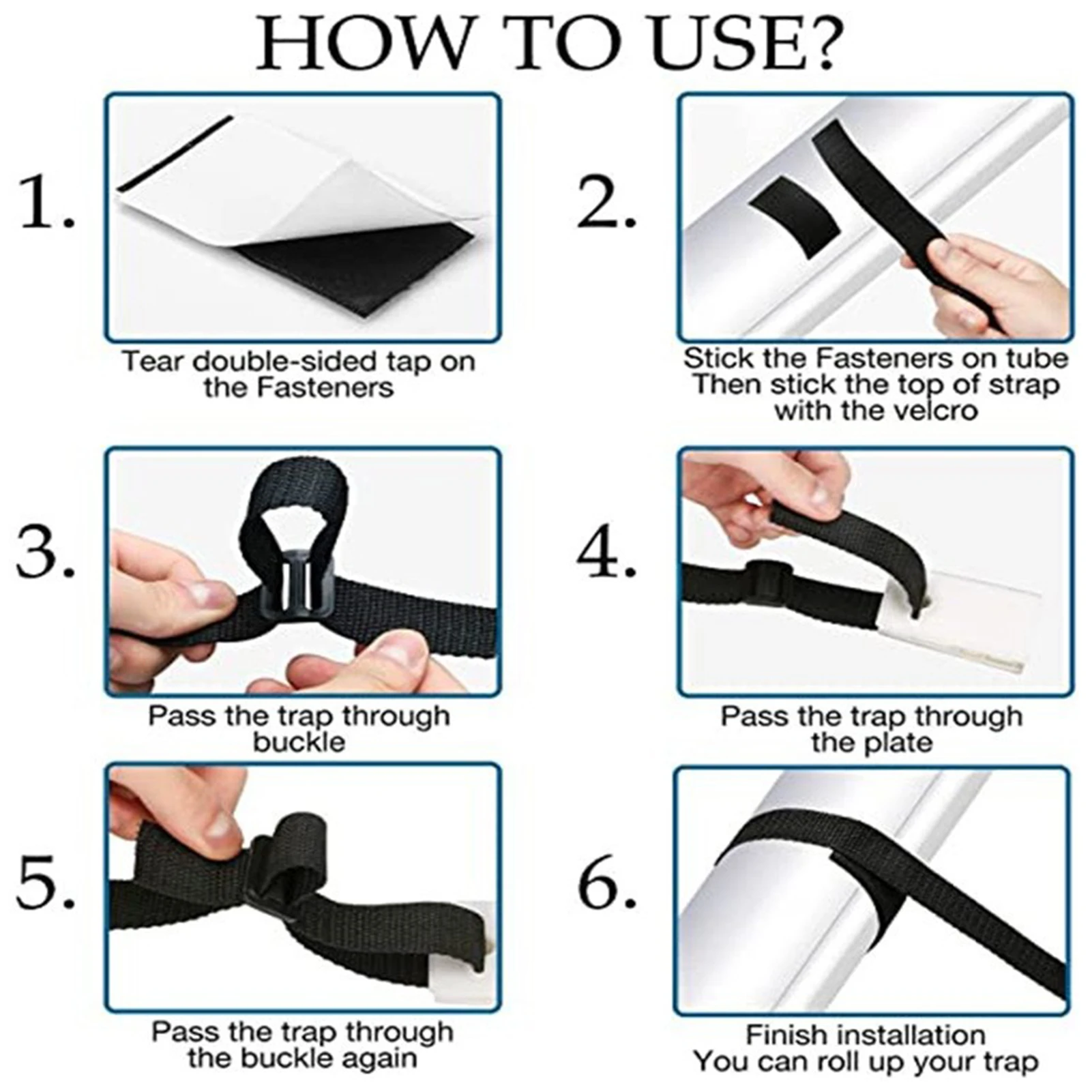 HOW TO USE?

1.

Tear double-sided tap on the Fasteners

2.

Stick the Fasteners on tube
Then stick the top of strap with the velcro

3.

Pass the trap through buckle

4.

Pass the trap through the plate

5.

Pass the trap through the buckle again

6.

Finish installation
You can roll up your trap