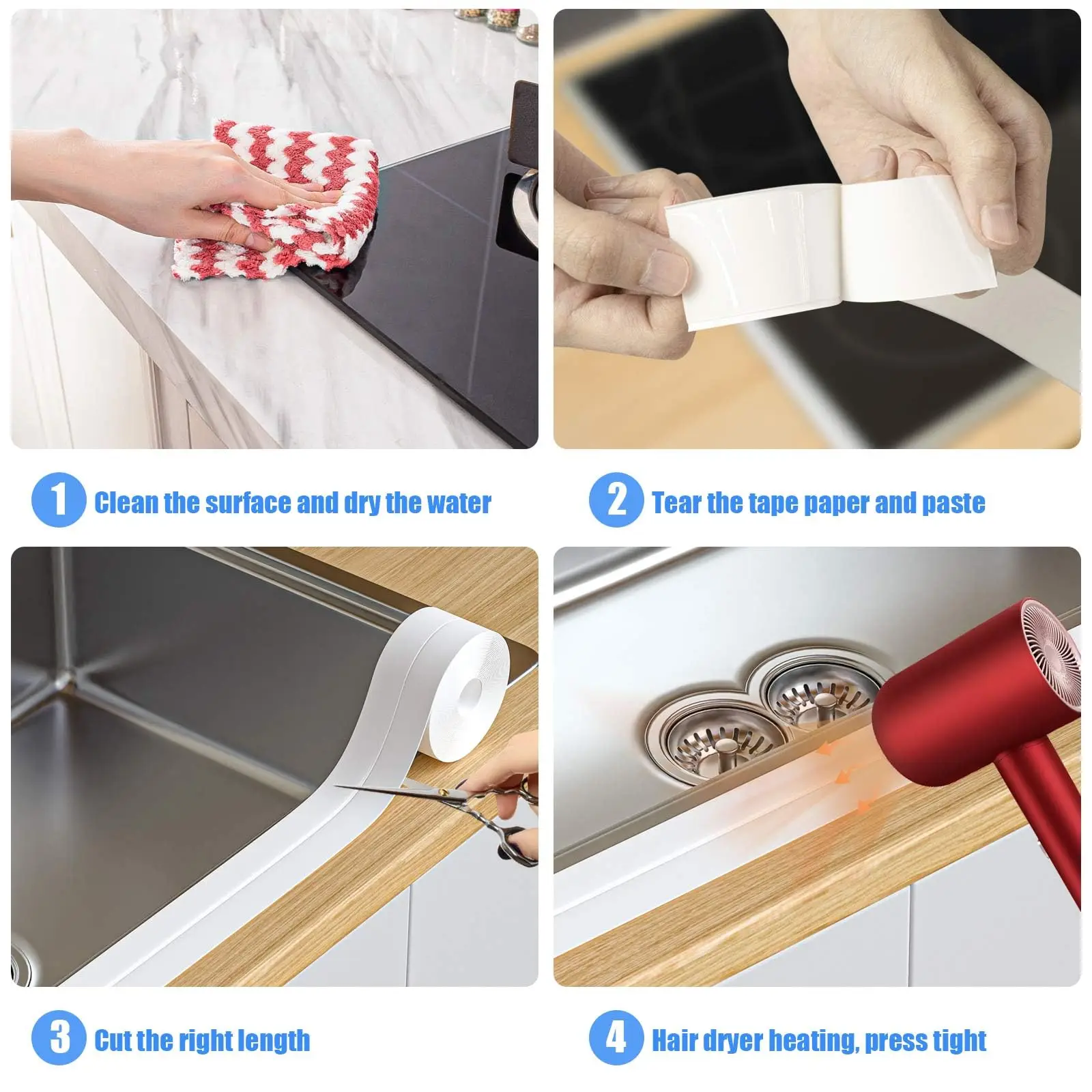 1 Clean the surface and dry the water

2 Tear the tape paper and paste

3 Cut the right length

4 Hair dryer heating, press tight