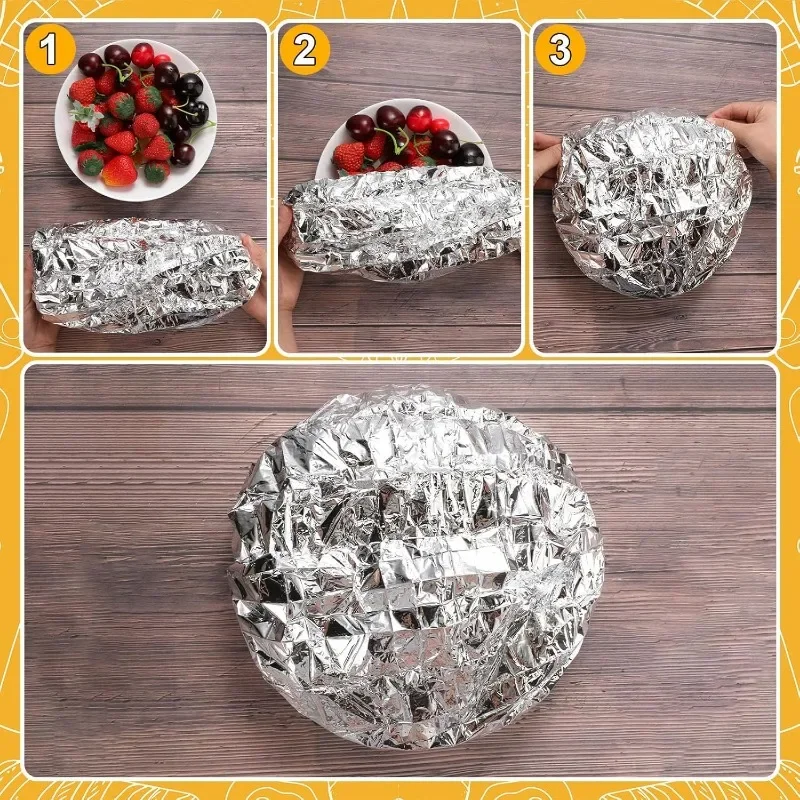 1

2

3