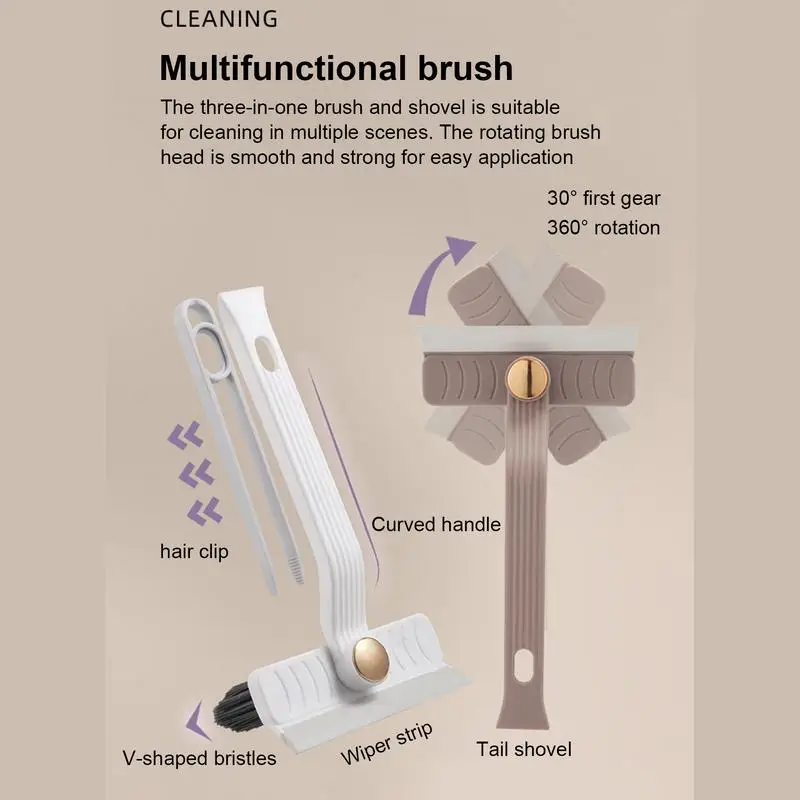 CLEANING

Multifunctional brush

The three-in-one brush and shovel is suitable for cleaning in multiple scenes. The rotating brush head is smooth and strong for easy application

30° first gear
360° rotation

Curved handle

hair clip

V-shaped bristles

Wiper strip

Tail shovel