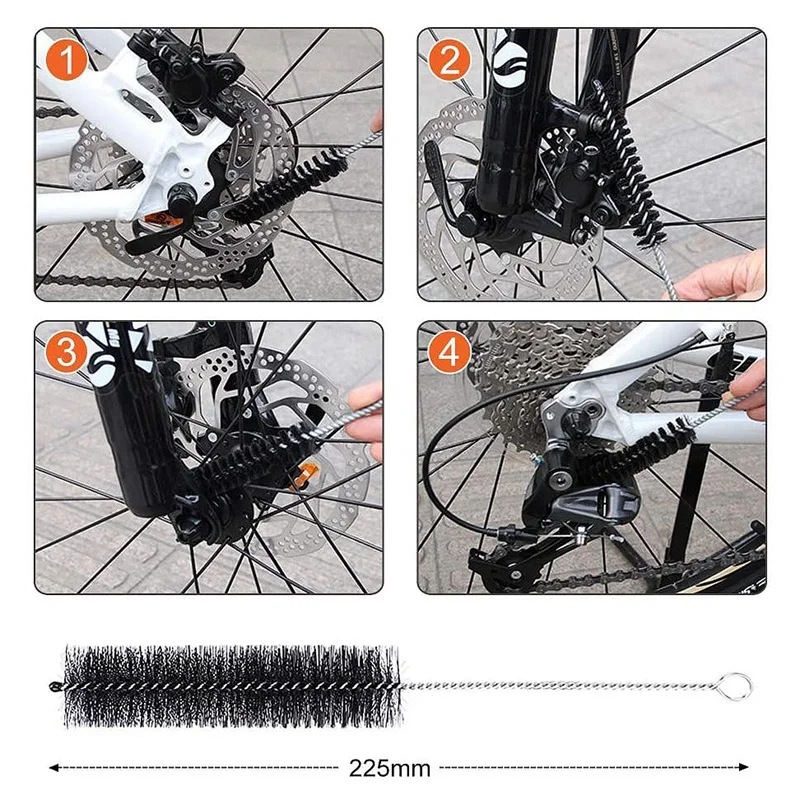 1

2

3

4

225mm