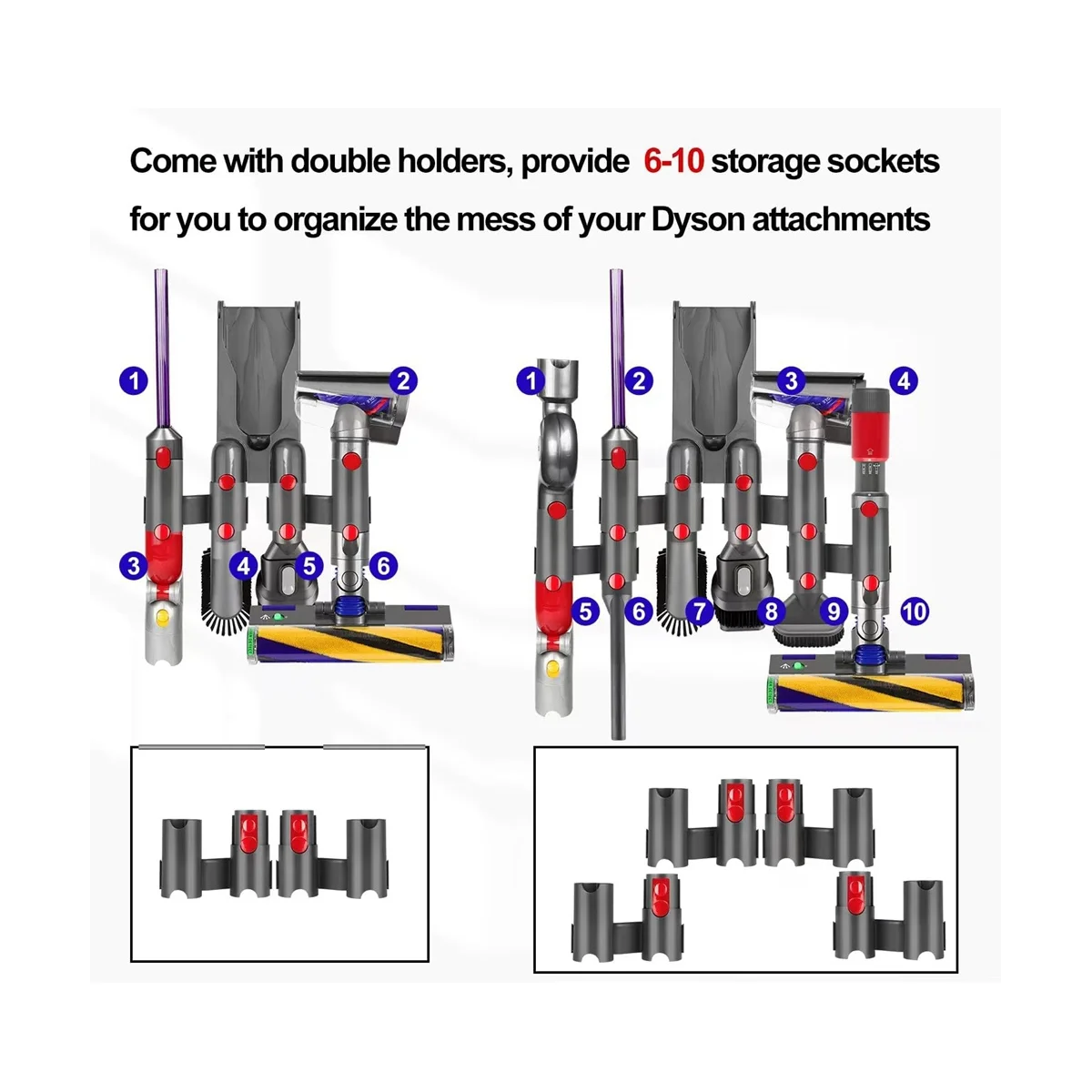 Come with double holders, provide 6-10 storage sockets for you to organize the mess of your Dyson attachments

1
2
3
4
5
6

1
2
3
4
5
6
7
8
9
10