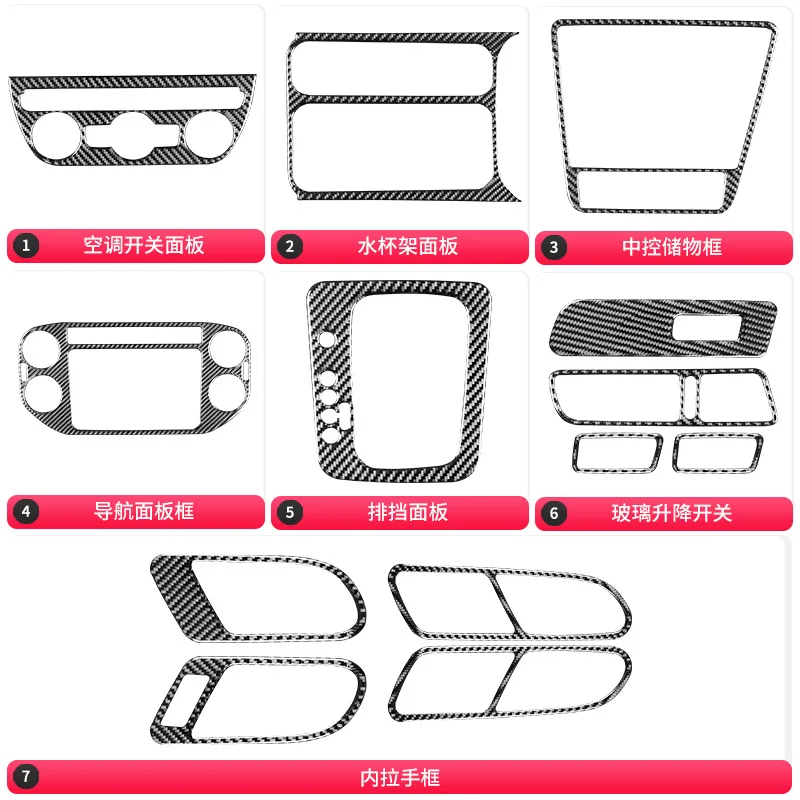 1 空调开关面板

2 水杯架面板

3 中控储物框

4 导航面板框

5 排挡面板

6 玻璃升降开关

7 内拉手框