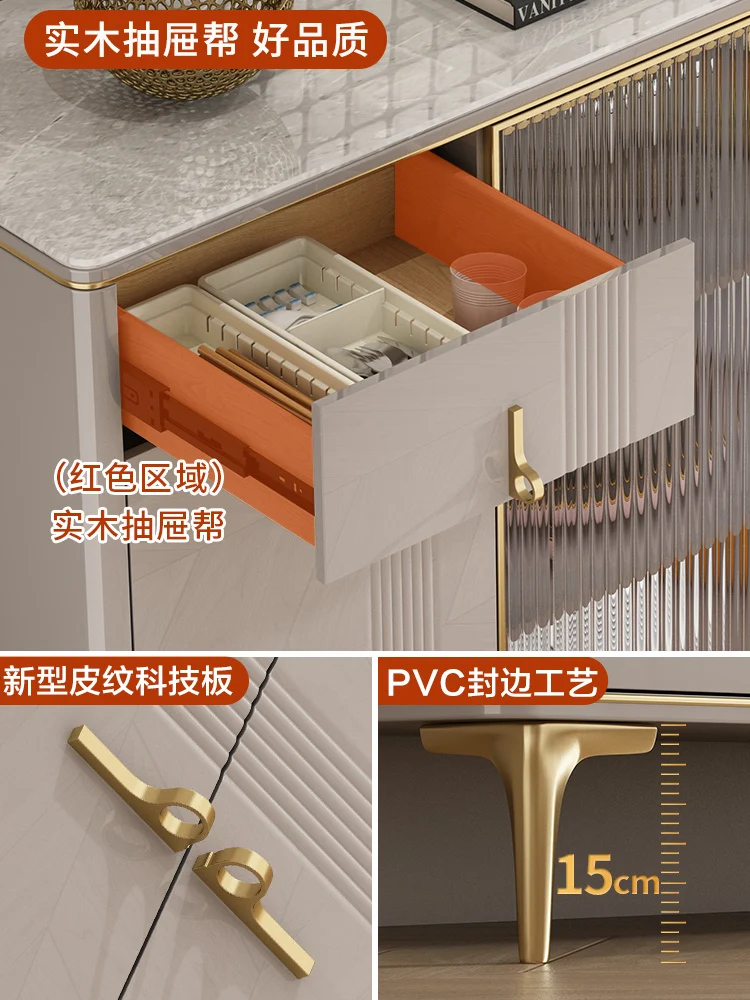 实木抽屉帮 好品质

VANIT

（红色区域）
实木抽屉帮

新型皮纹科技板

PVC封边工艺

15cm