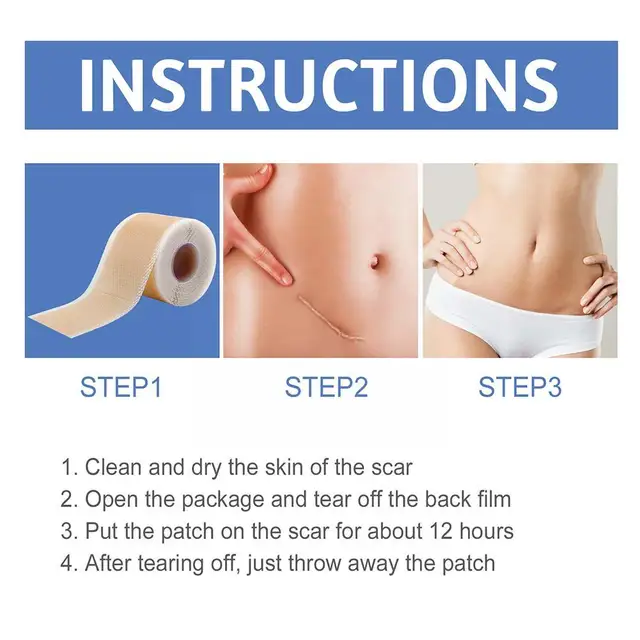 INSTRUCTIONS

STEP1

STEP2

STEP3

1. Clean and dry the skin of the scar
2. Open the package and tear off the back film
3. Put the patch on the scar for about 12 hours
4. After tearing off, just throw away the patch