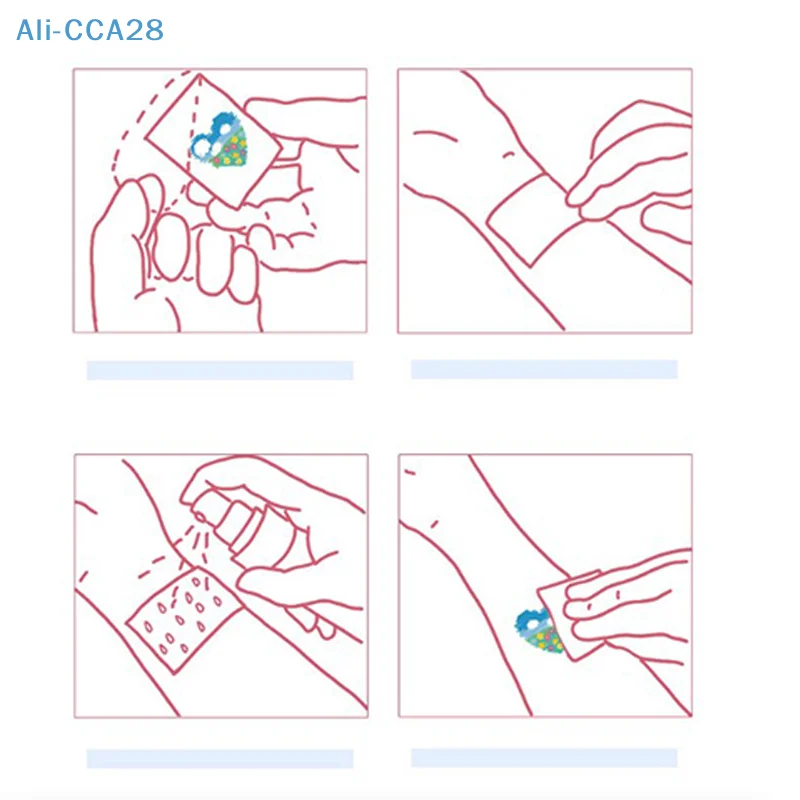 Ali-CCA28